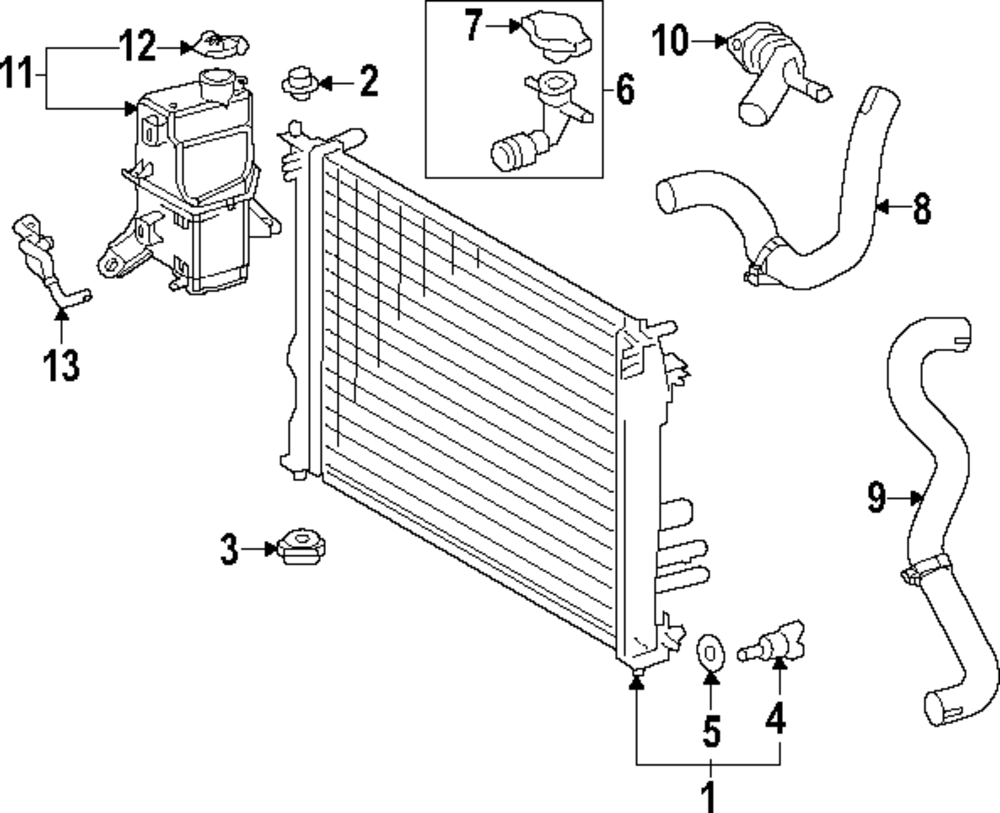 11
12
2
7
6
10
8
13
9
3
5
4
1