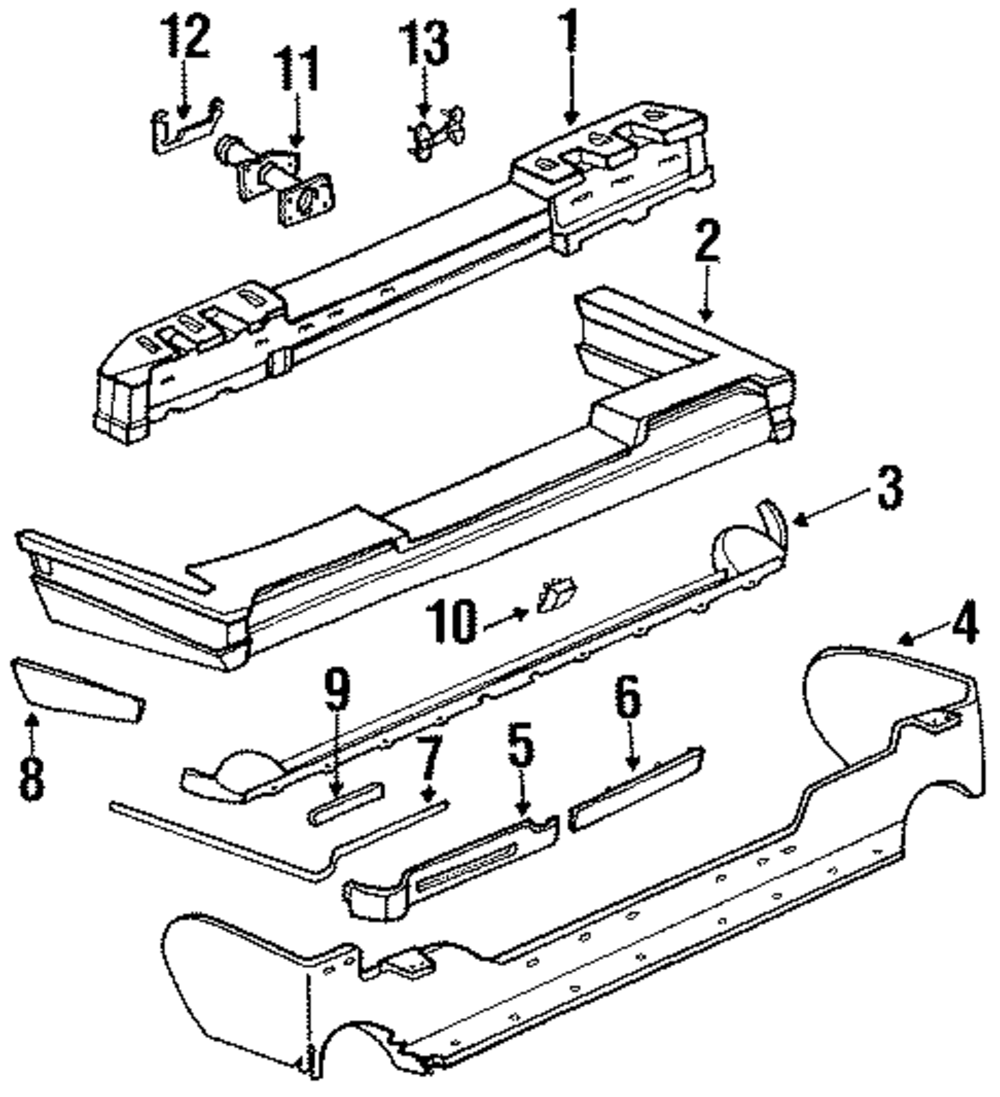 12
11
13
1
2
3
10
4
8
9
7
5
6