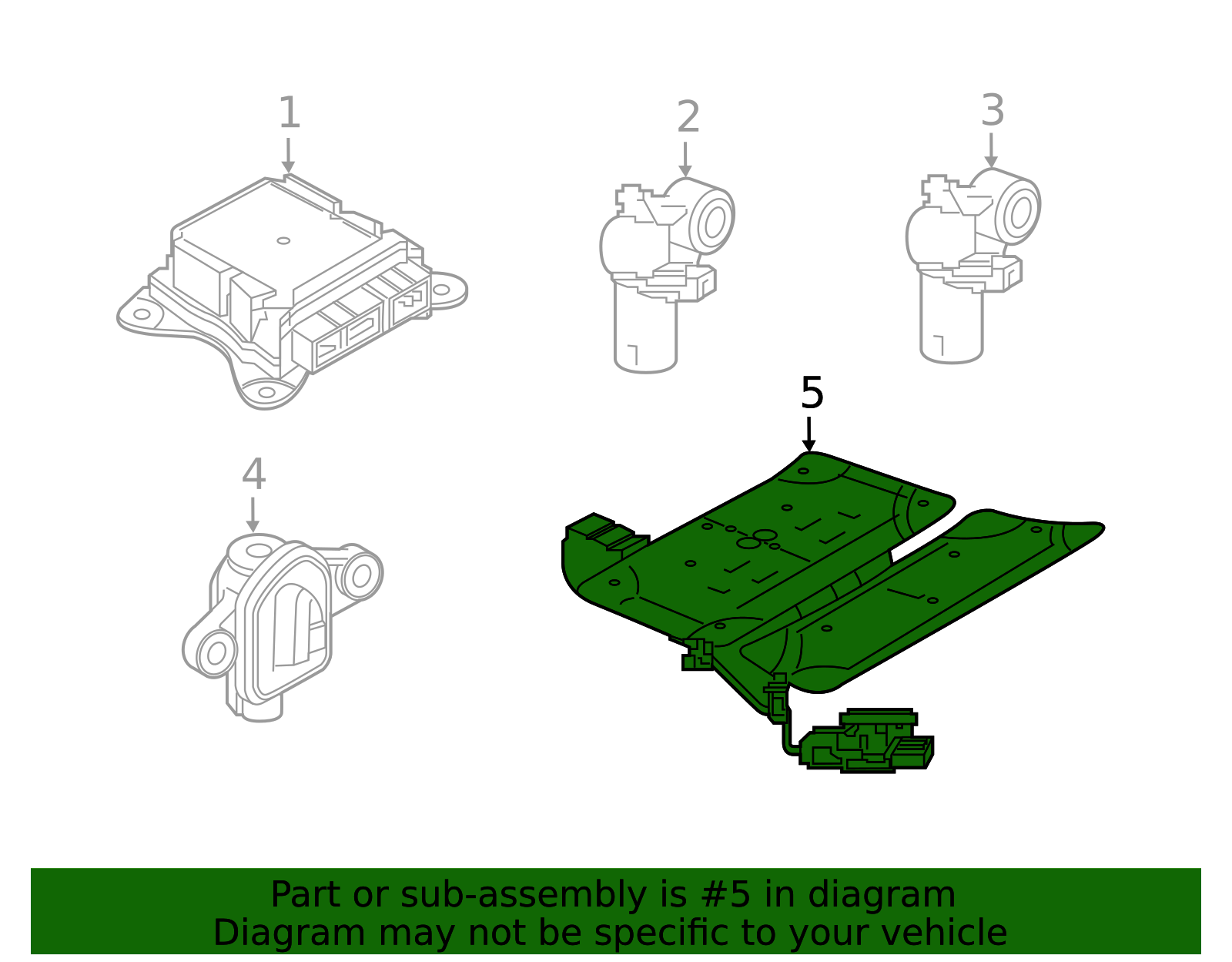 1

2

3

4

5

Part or sub-assembly is #5 in diagram
Diagram may not be specific to your vehicle