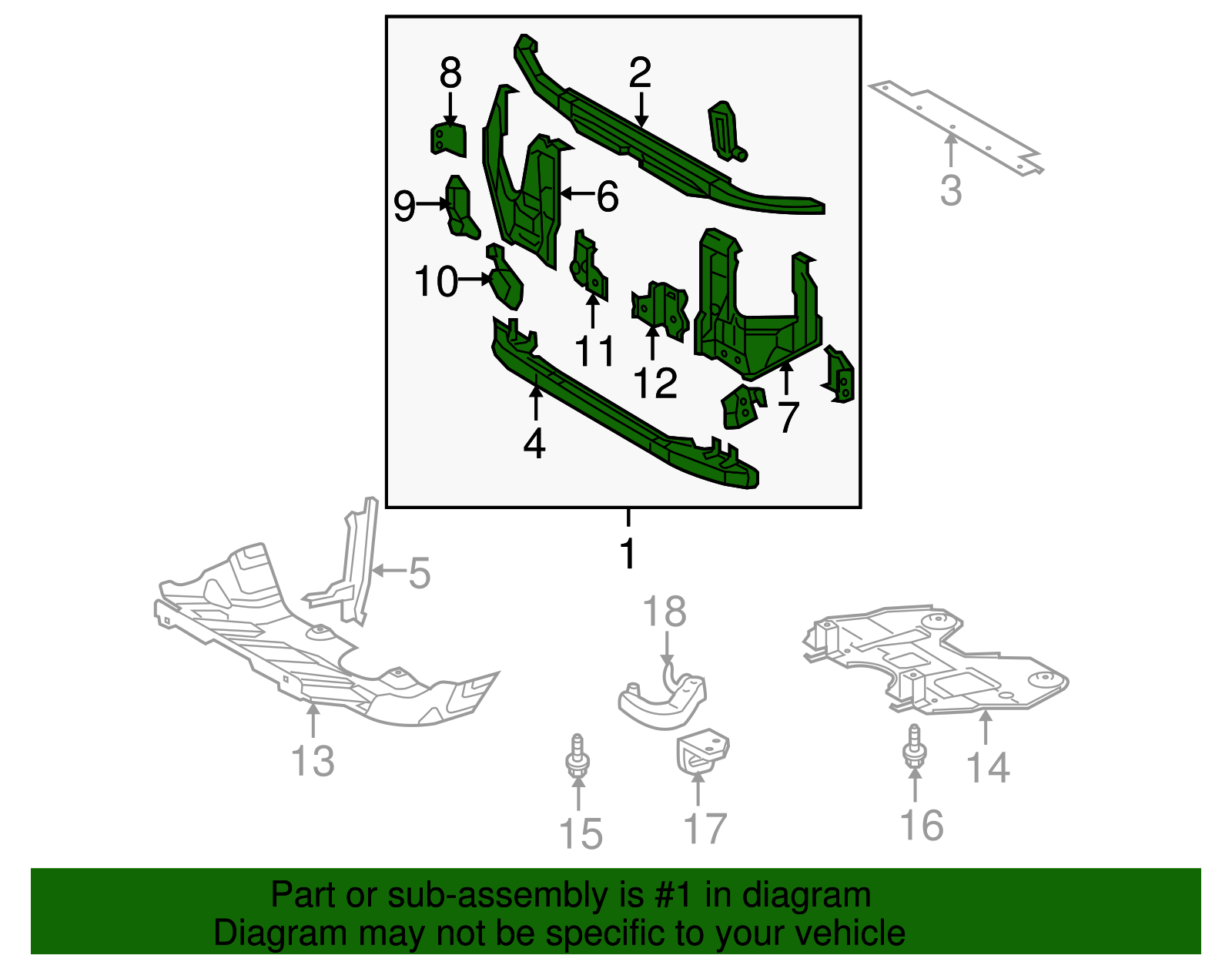 8
2
3
9
6
10
11
12
7
4
1
5
18
13
14
15
17
16
Part or sub-assembly is #1 in diagram
Diagram may not be specific to your vehicle