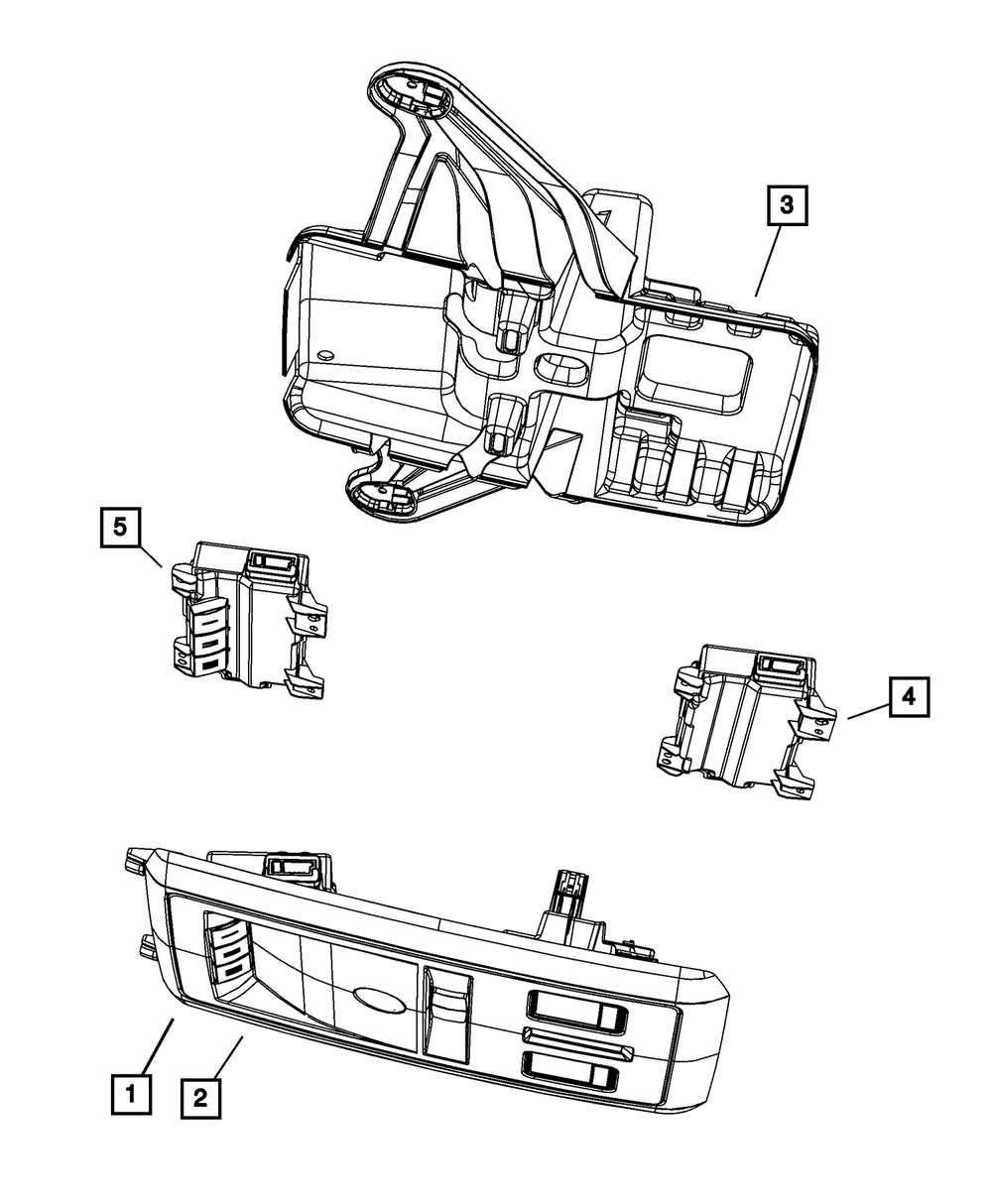 3
5
4
1
2