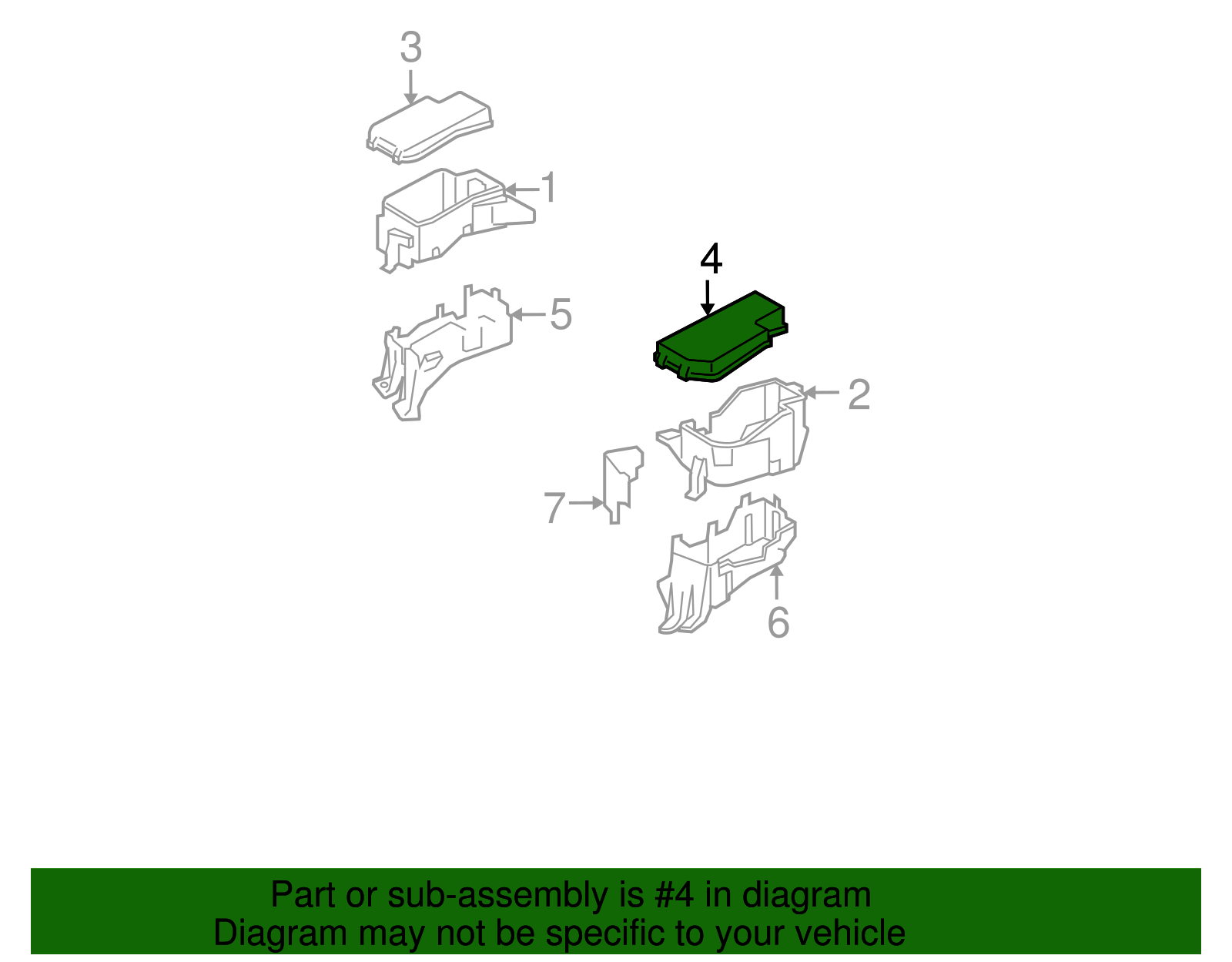 3
1
4
5
2
7
6

Part or sub-assembly is #4 in diagram
Diagram may not be specific to your vehicle