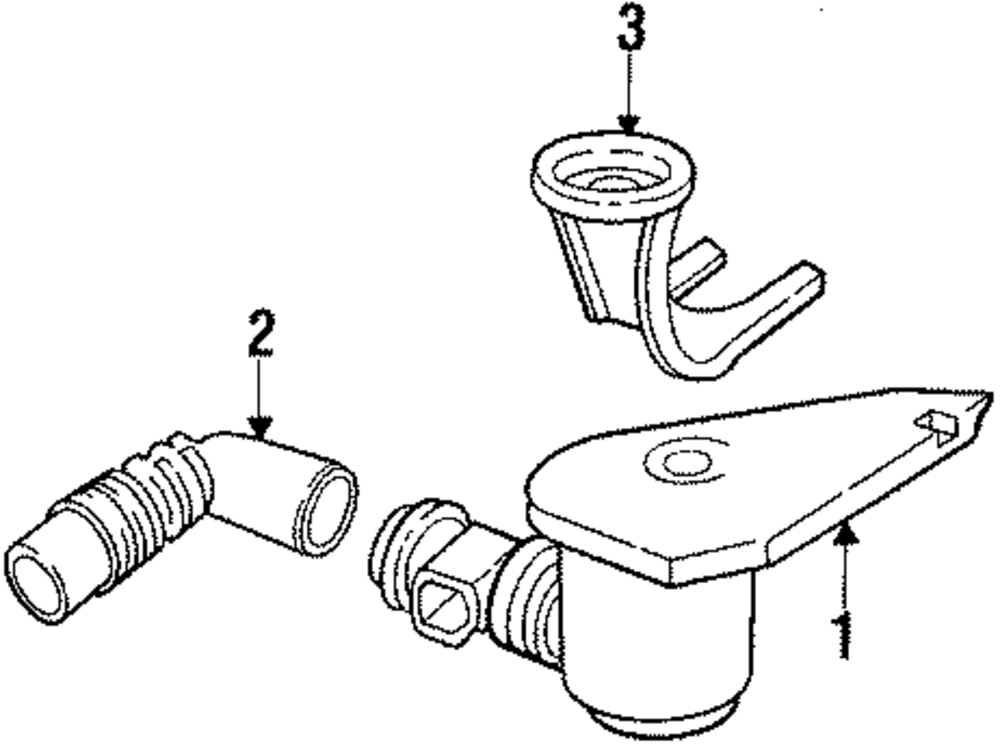 3
2
1