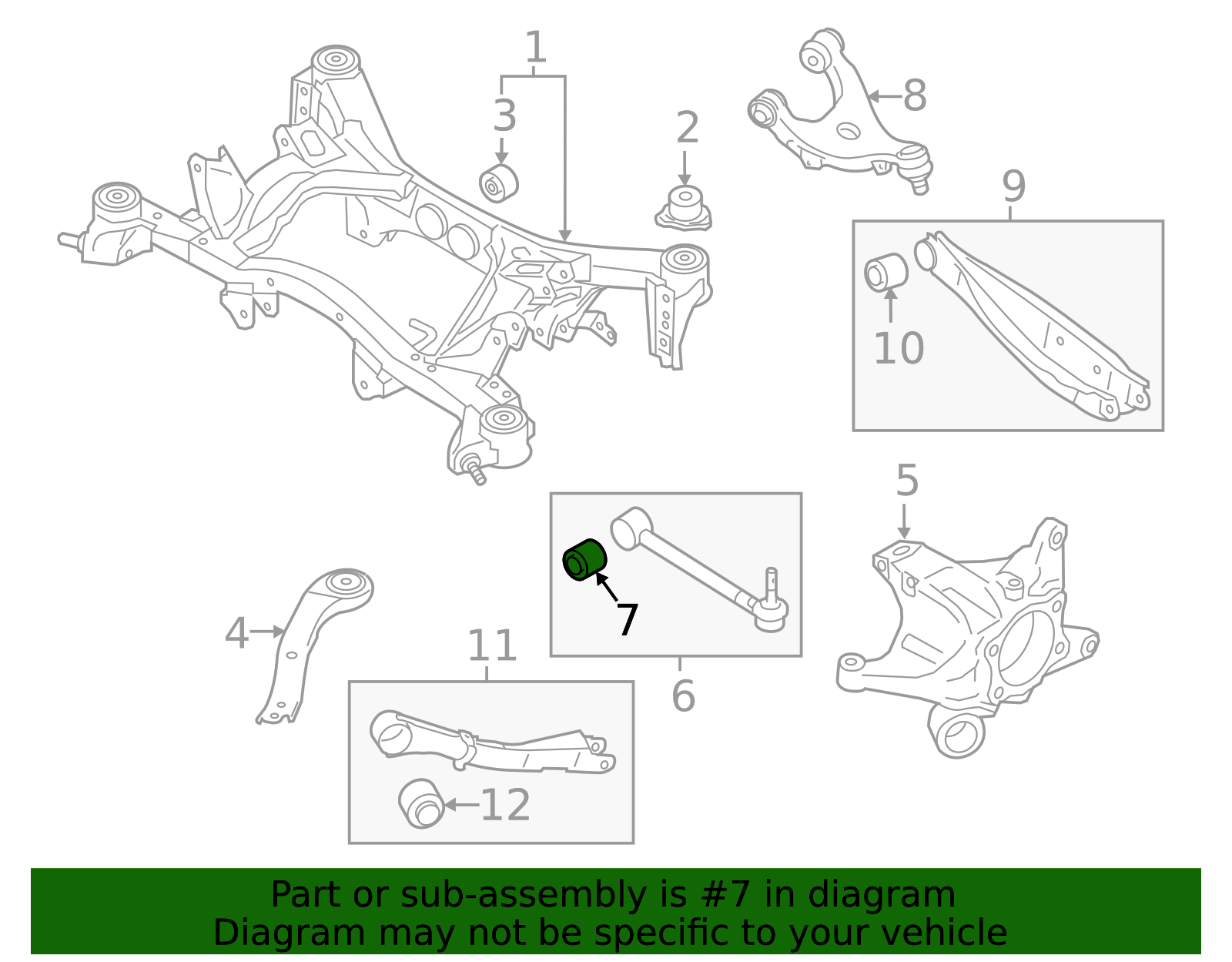 1
3
2
8
9
10
5
7
6
4
11
12
Part or sub-assembly is #7 in diagram
Diagram may not be specific to your vehicle