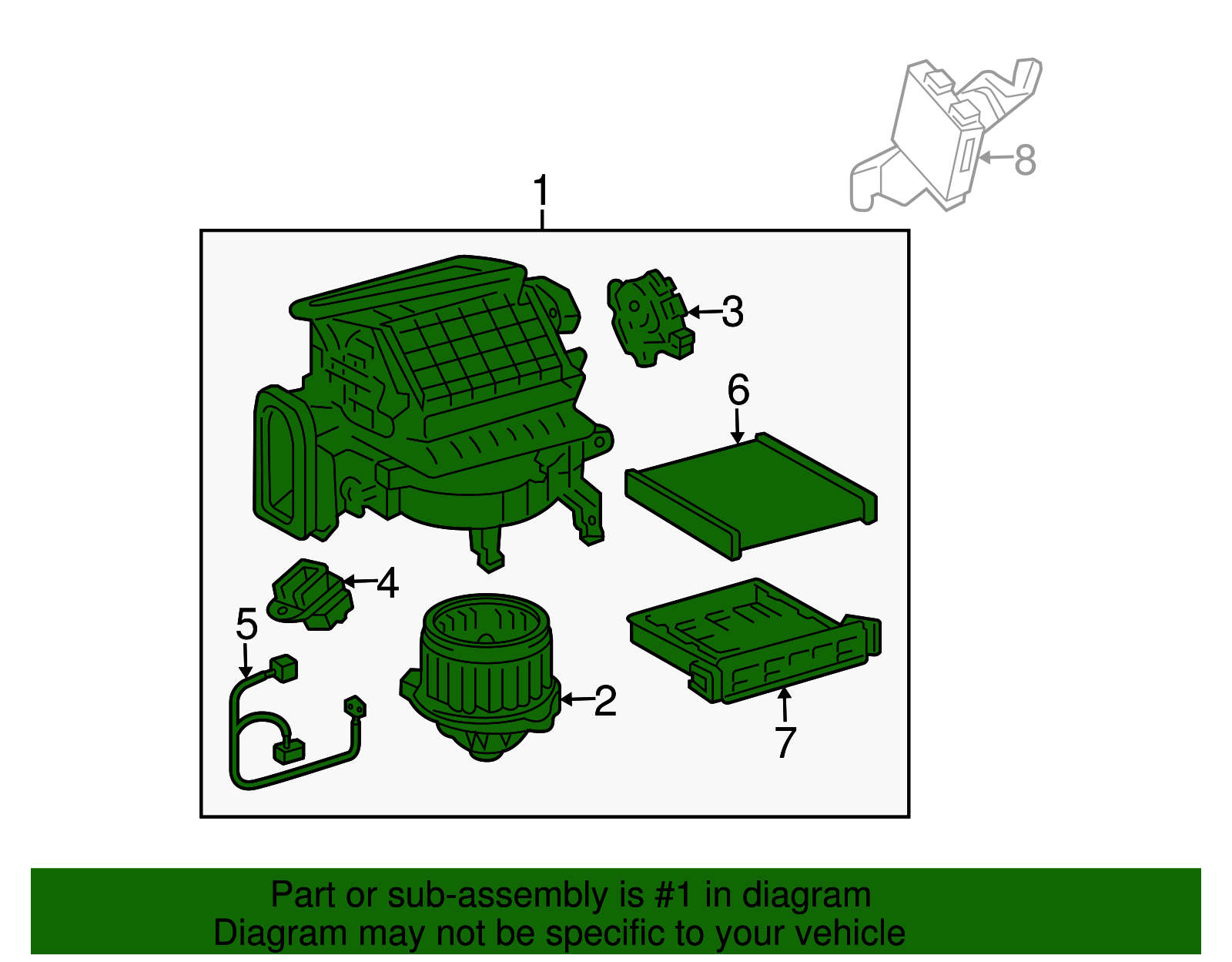 8

1

3

6

4

5

2

7

Part or sub-assembly is #1 in diagram
Diagram may not be specific to your vehicle