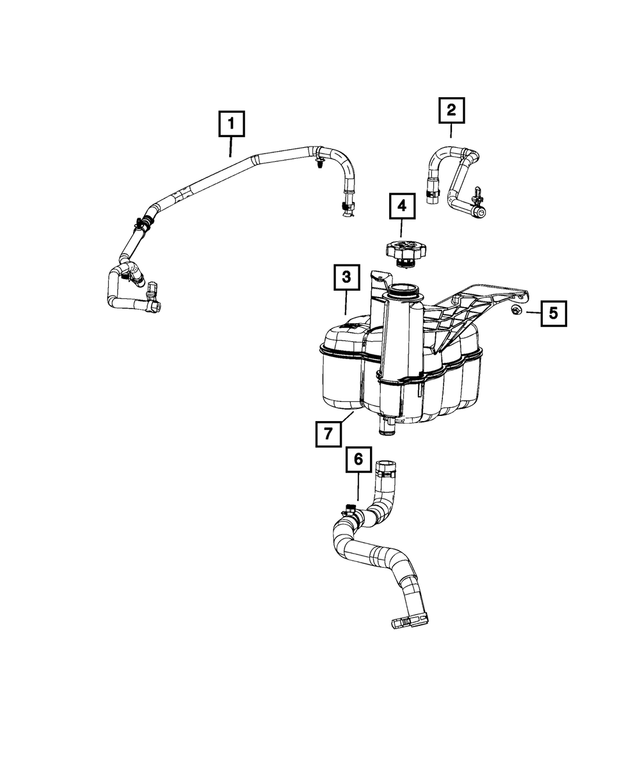 1
2
4
3
5
7
6