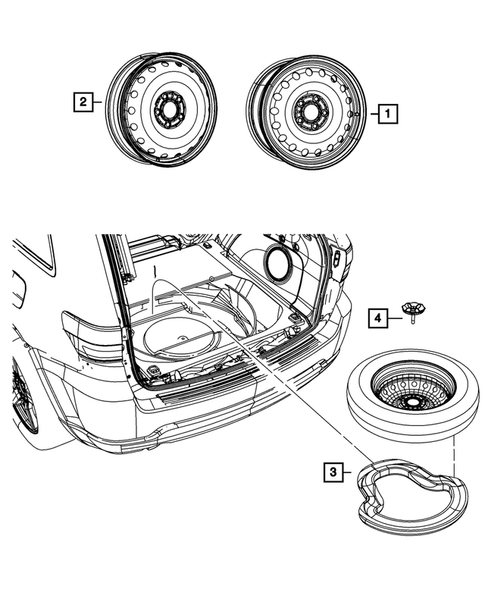 2

1

4

3