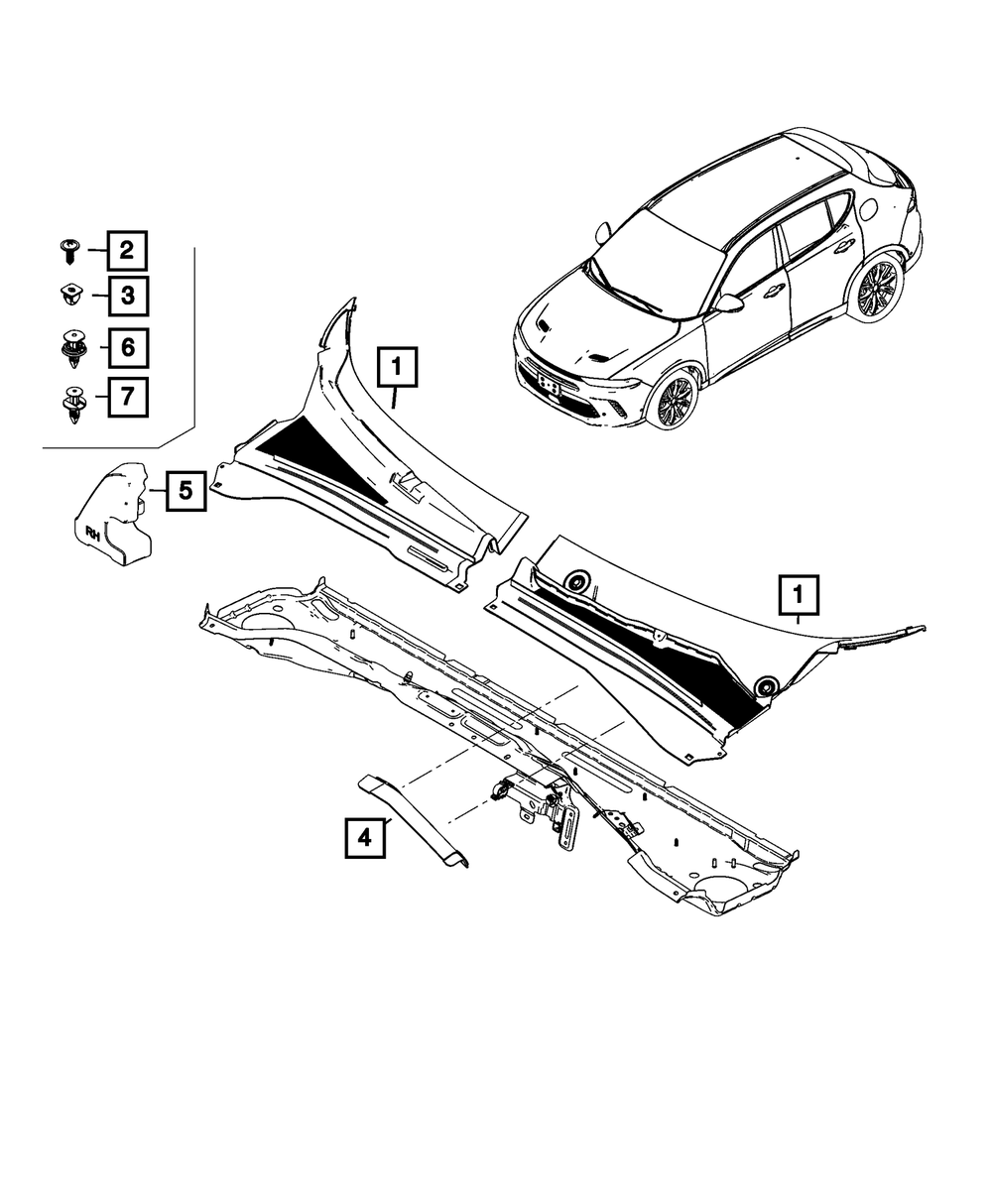 2
3
6
7
1
5
RH
1
4