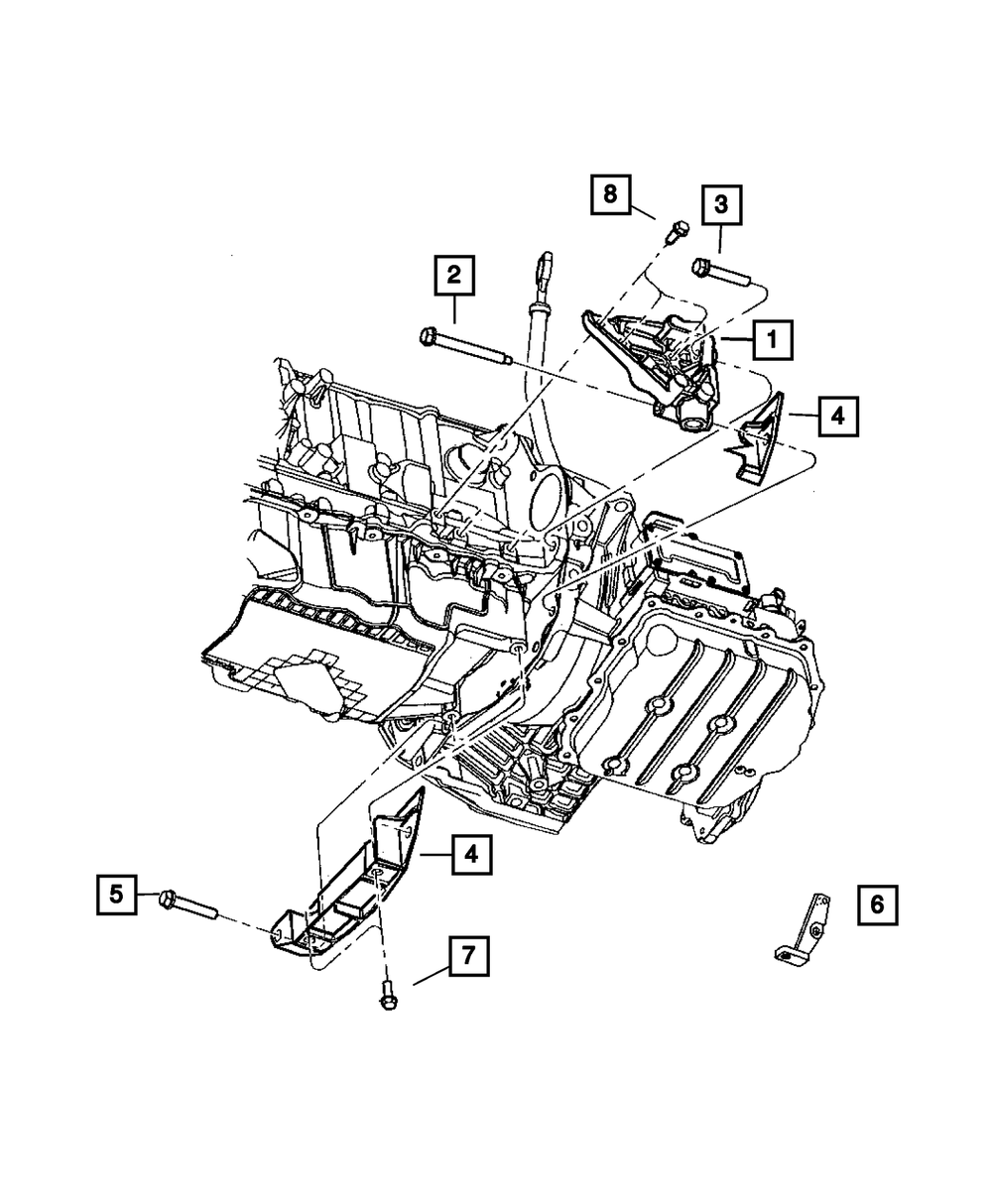 8
3
2
1
4
4
5
6
7