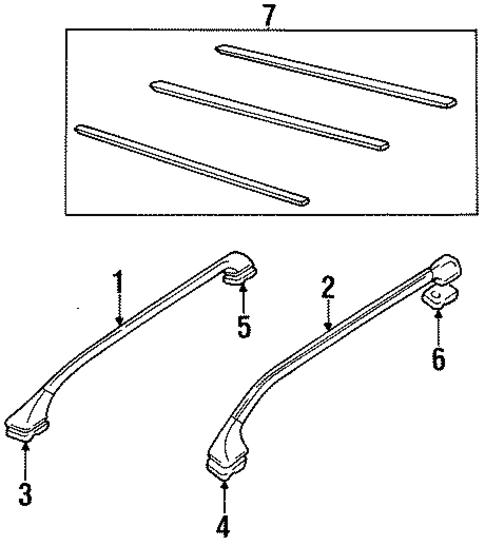 7
1
5
2
6
3
4