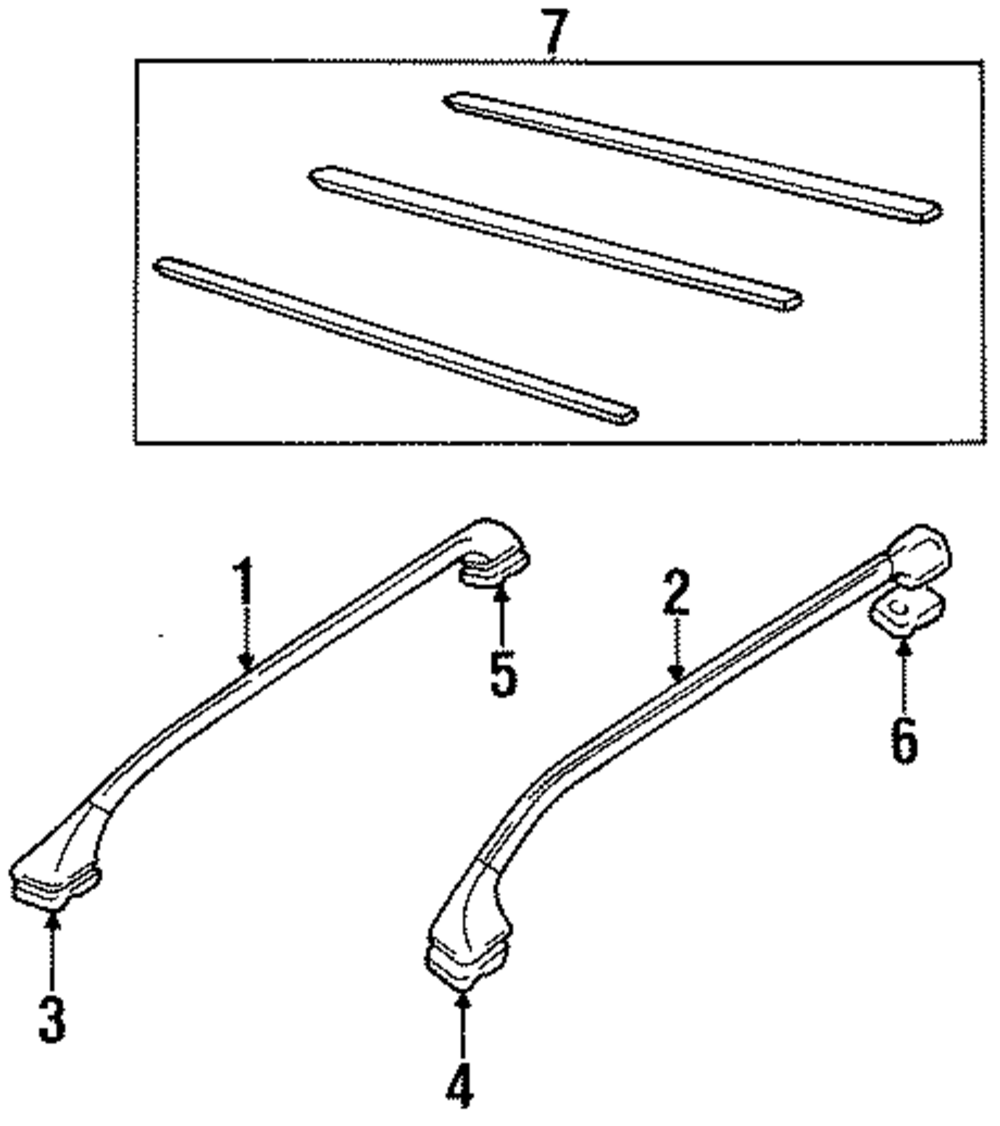 7

1

5

2

6

3

4