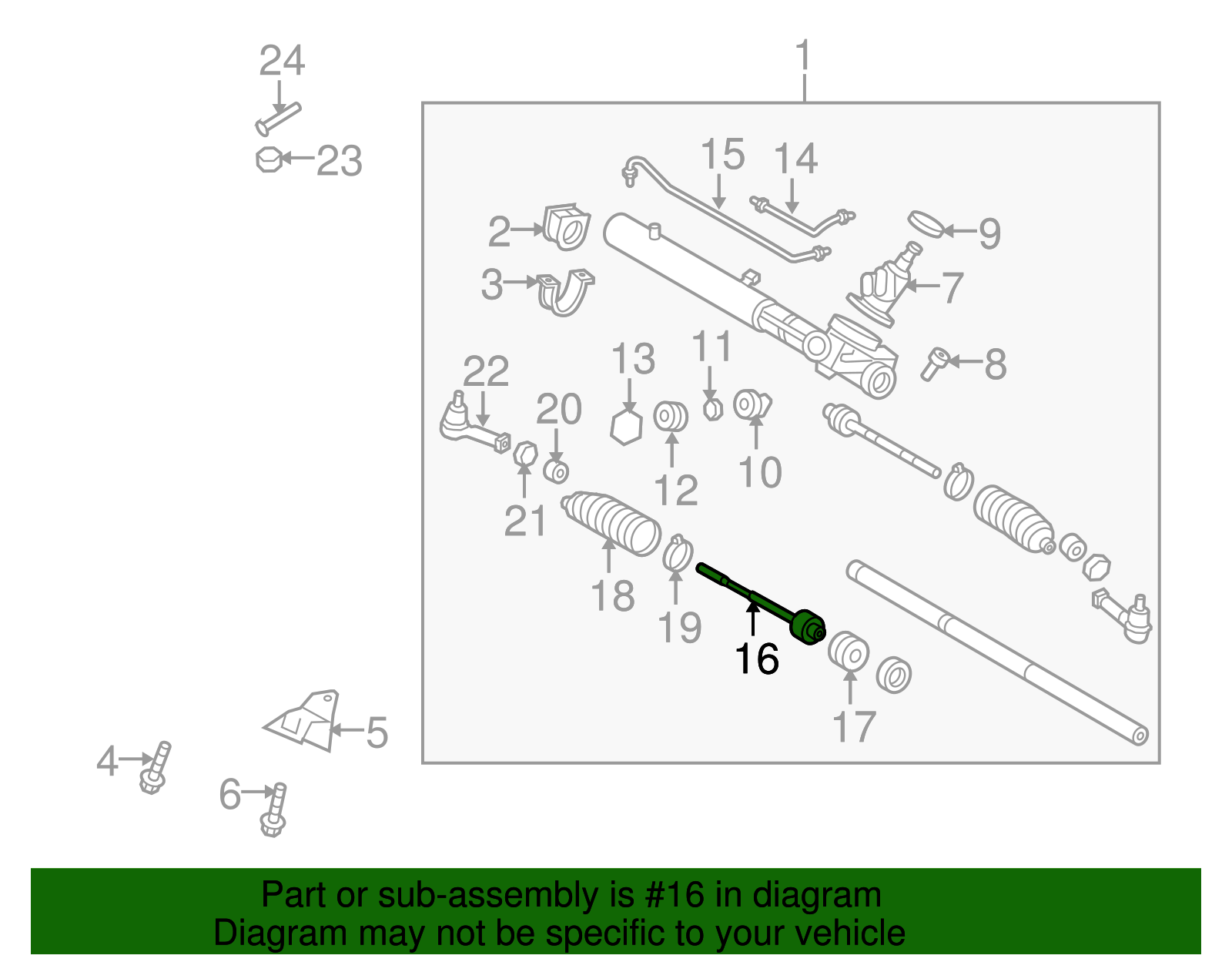 24
23
1
15
14
2
9
3
7
22
13
11
8
20
12
10
21
18
19
16
17
5
4
6

Part or sub-assembly is #16 in diagram
Diagram may not be specific to your vehicle