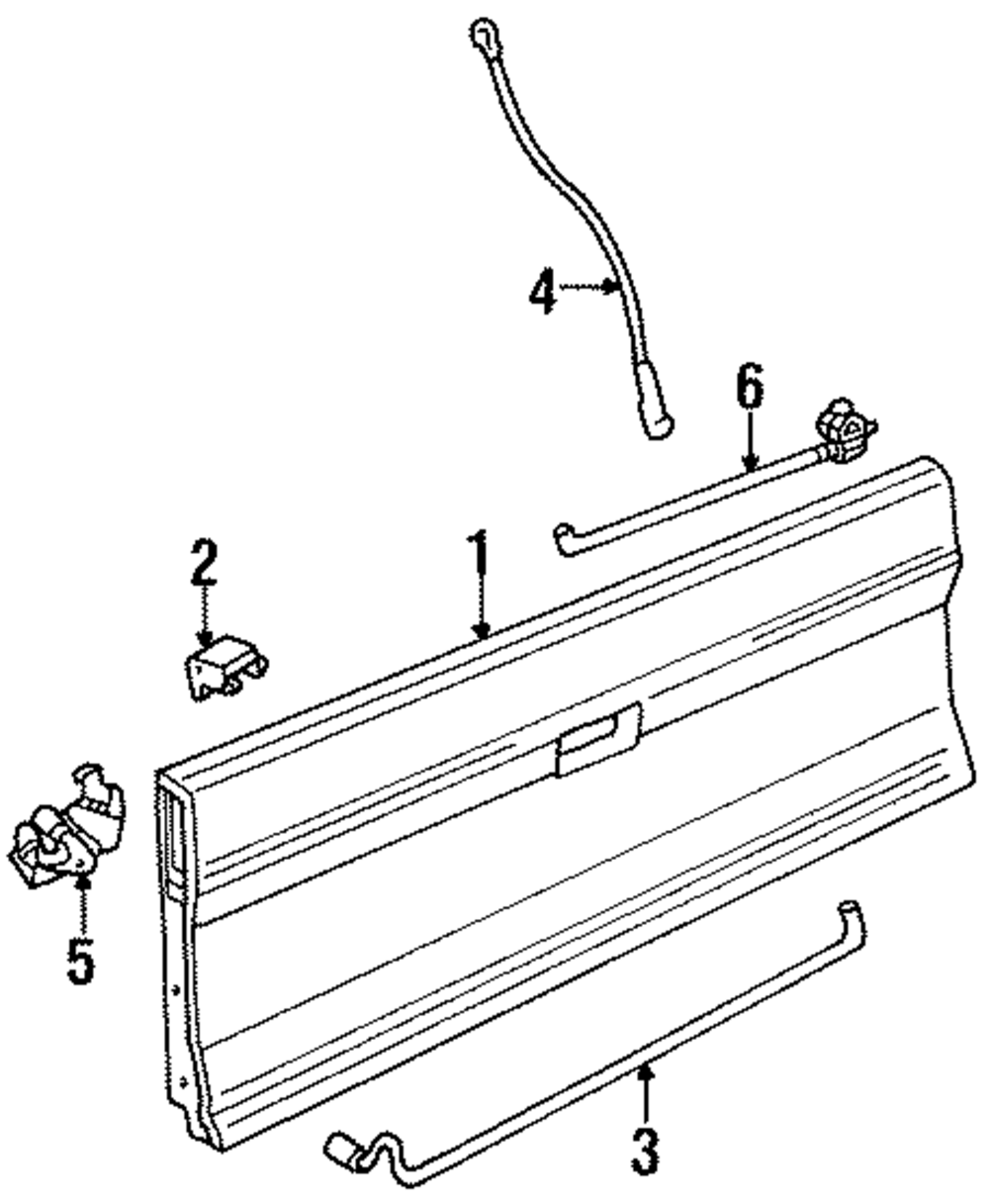 4
6
2
1
5
3