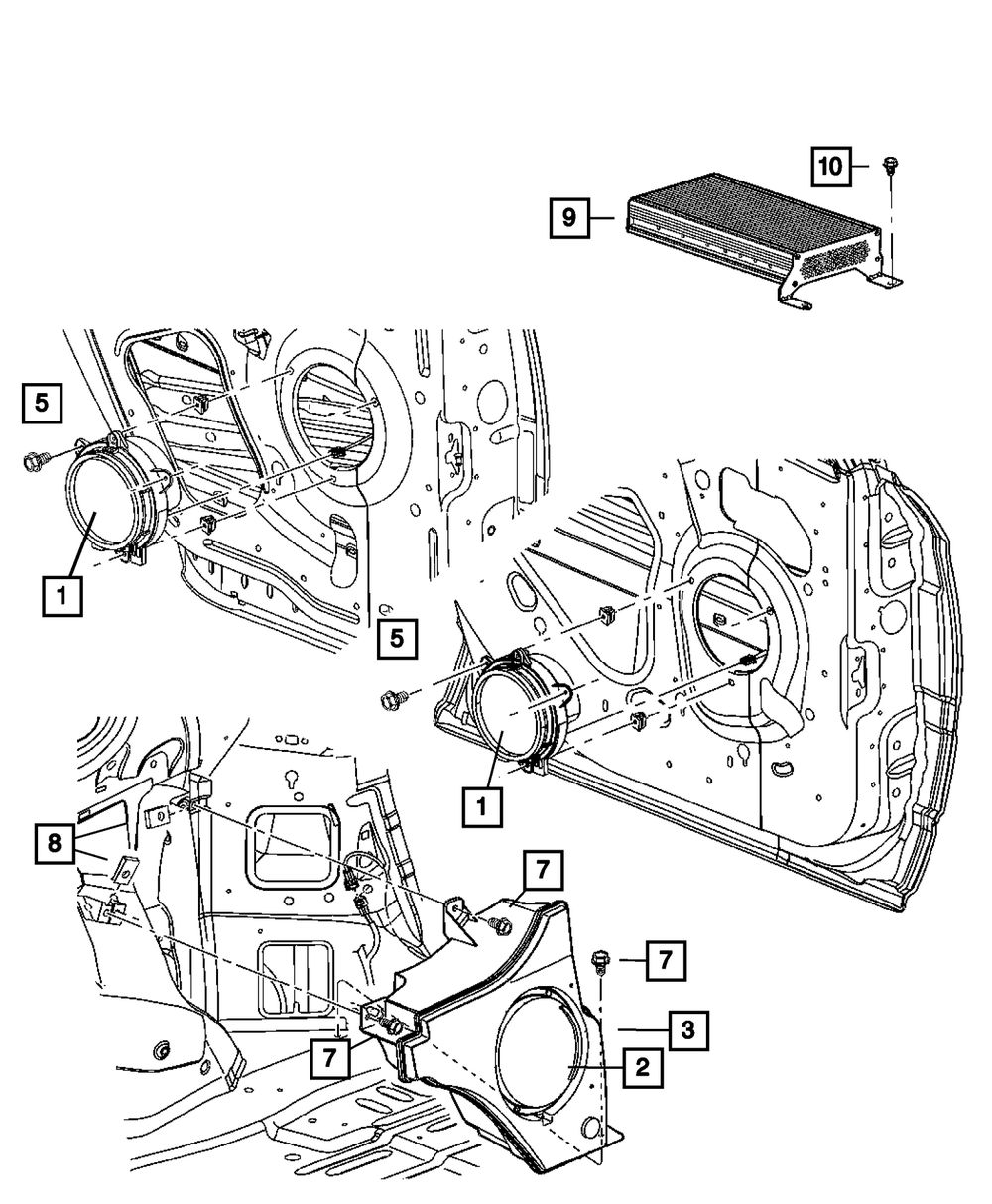 10
9
5
1
5
1
8
7
7
3
7
2