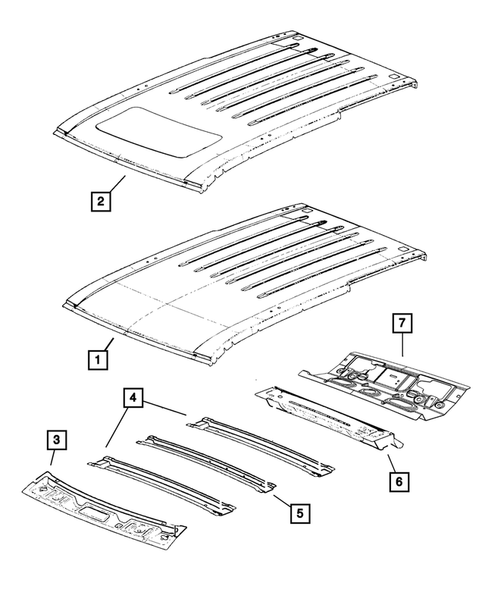 2
1
7
4
3
6
5