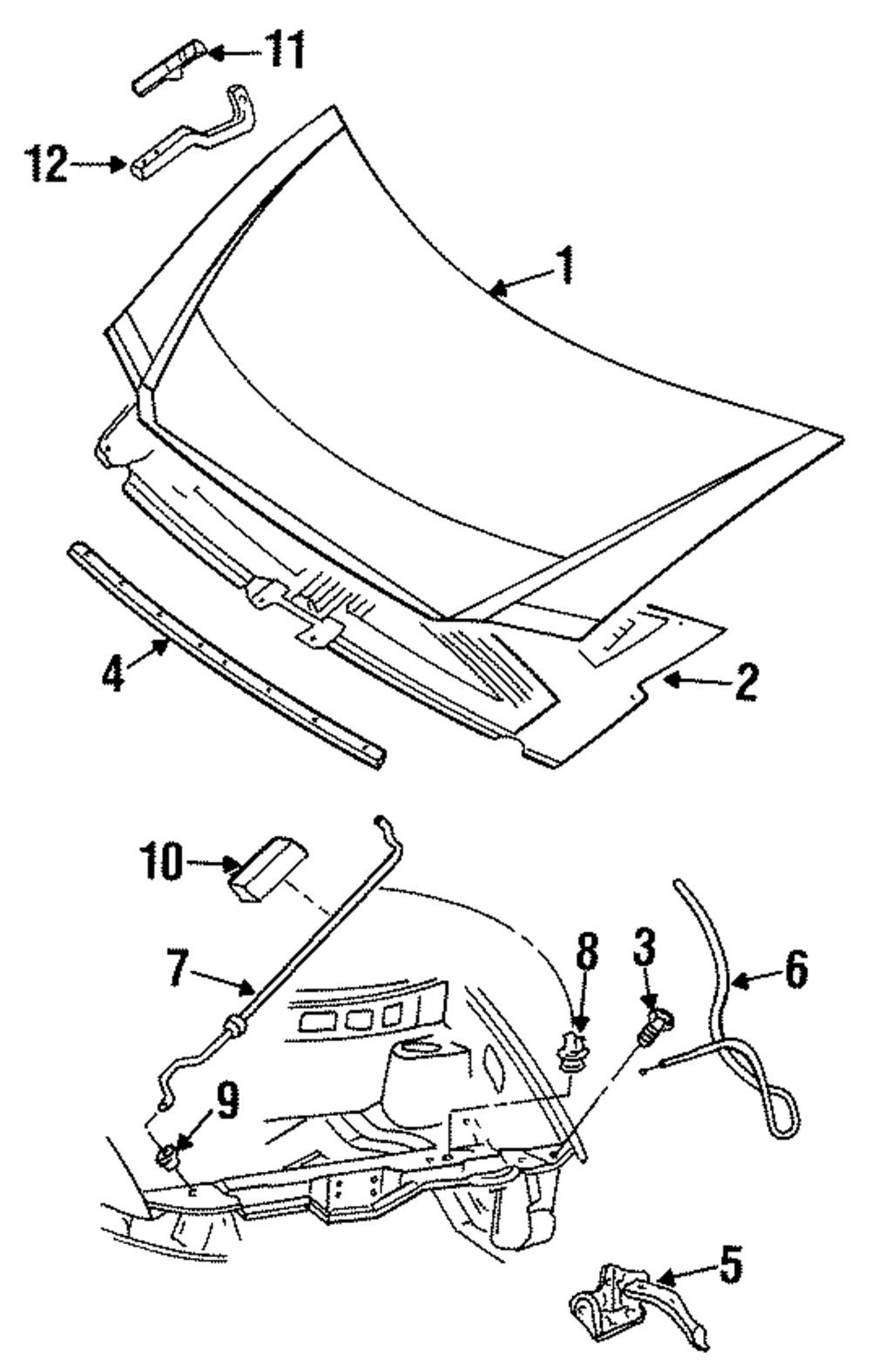 11
12
1
4
2
10
7
8
3
6
9
5