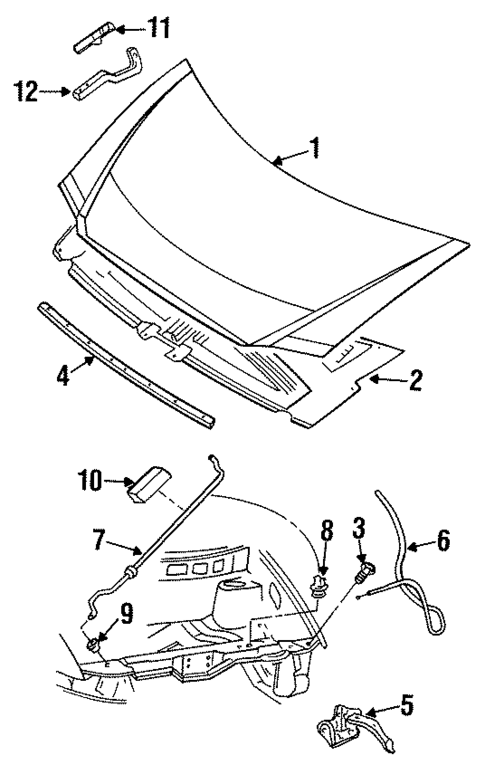 11
12
1
4
2
10
7
8
3
6
9
5