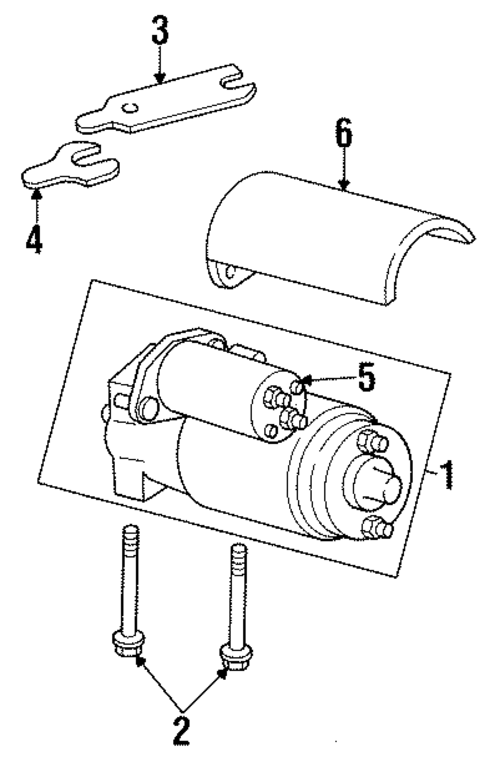 3
6
4
5
1
2