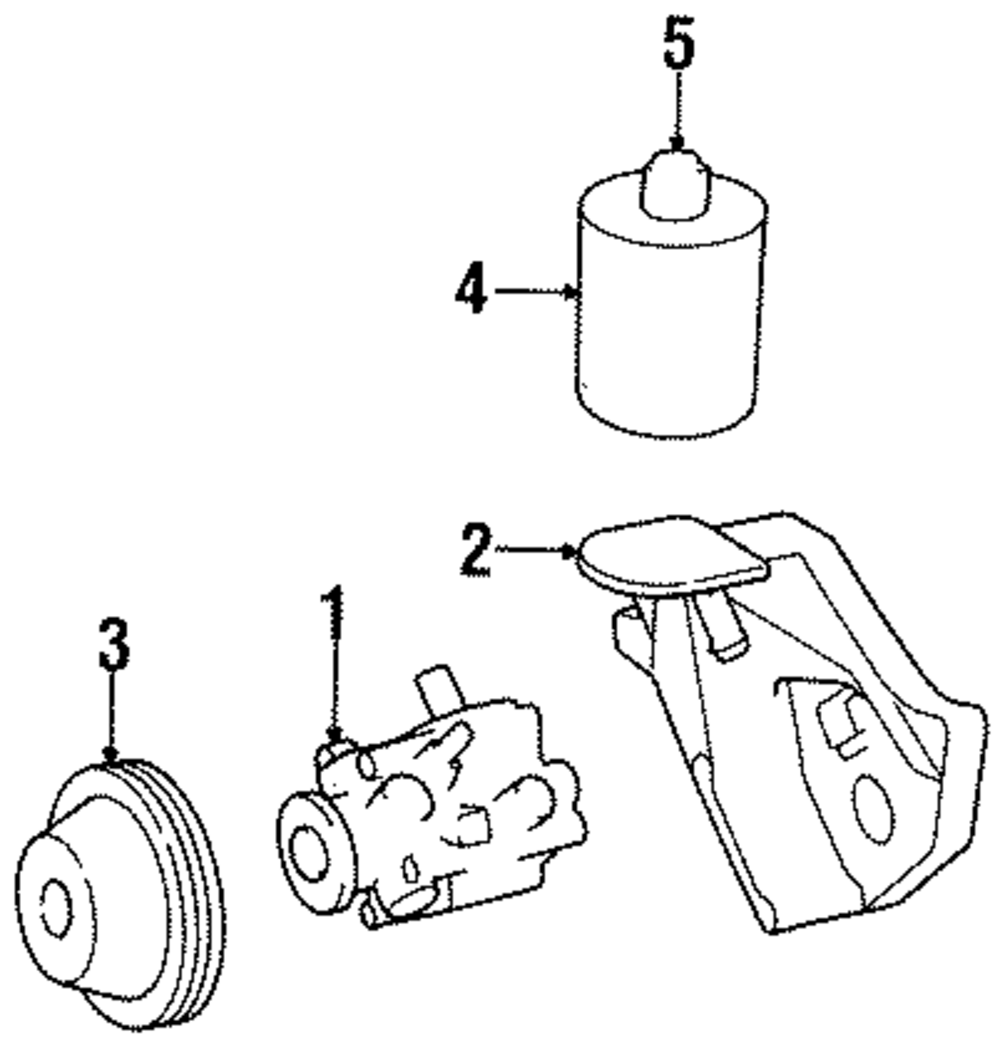 5
4
2
1
3