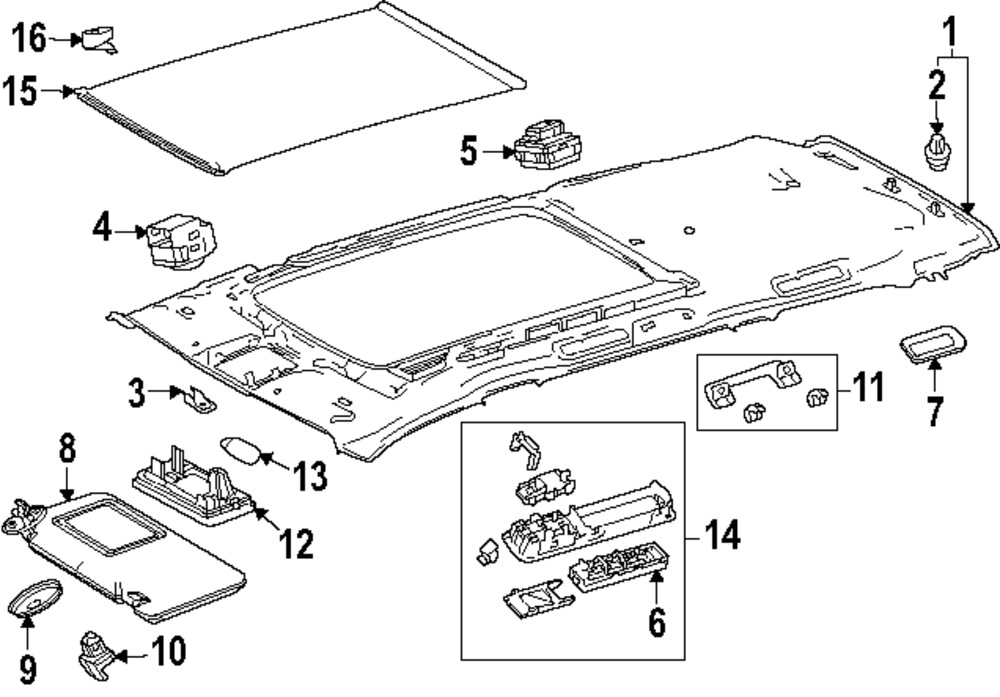 16
15
1
2
5
4
3
11
7
8
13
12
14
6
9
10