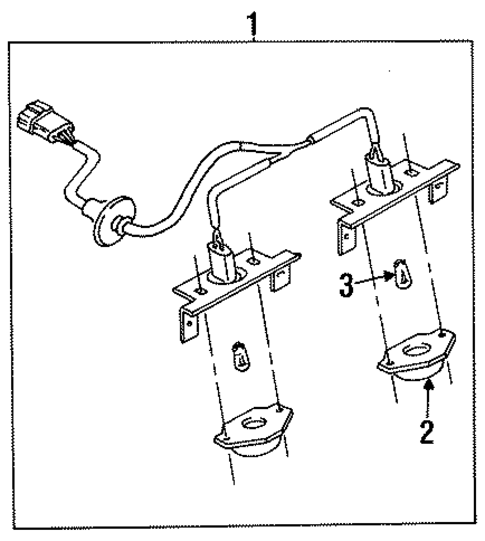 1
3
2