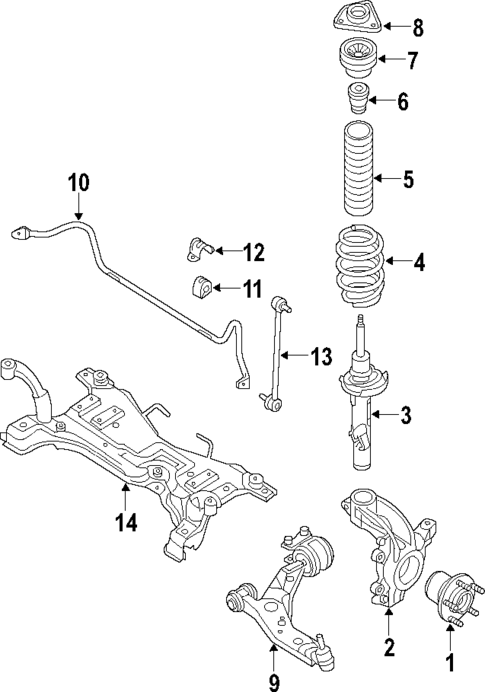 8
7
6
5
10
12
4
11
13
3
14
2
1
9