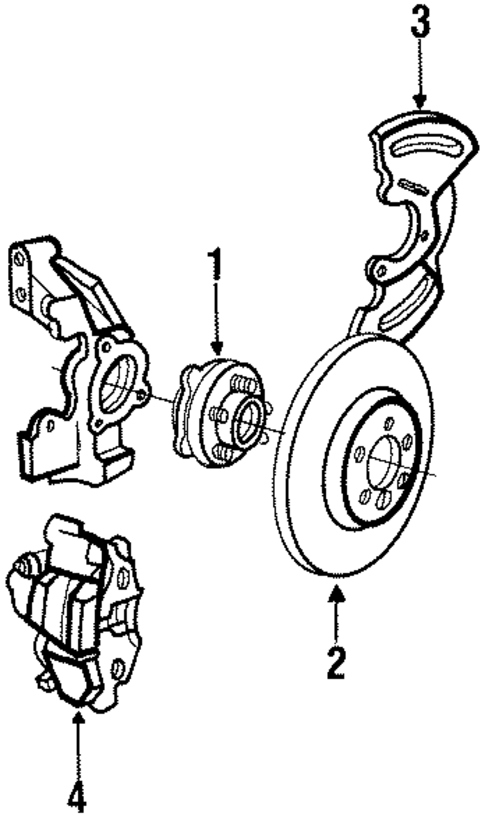 3

1

2

4