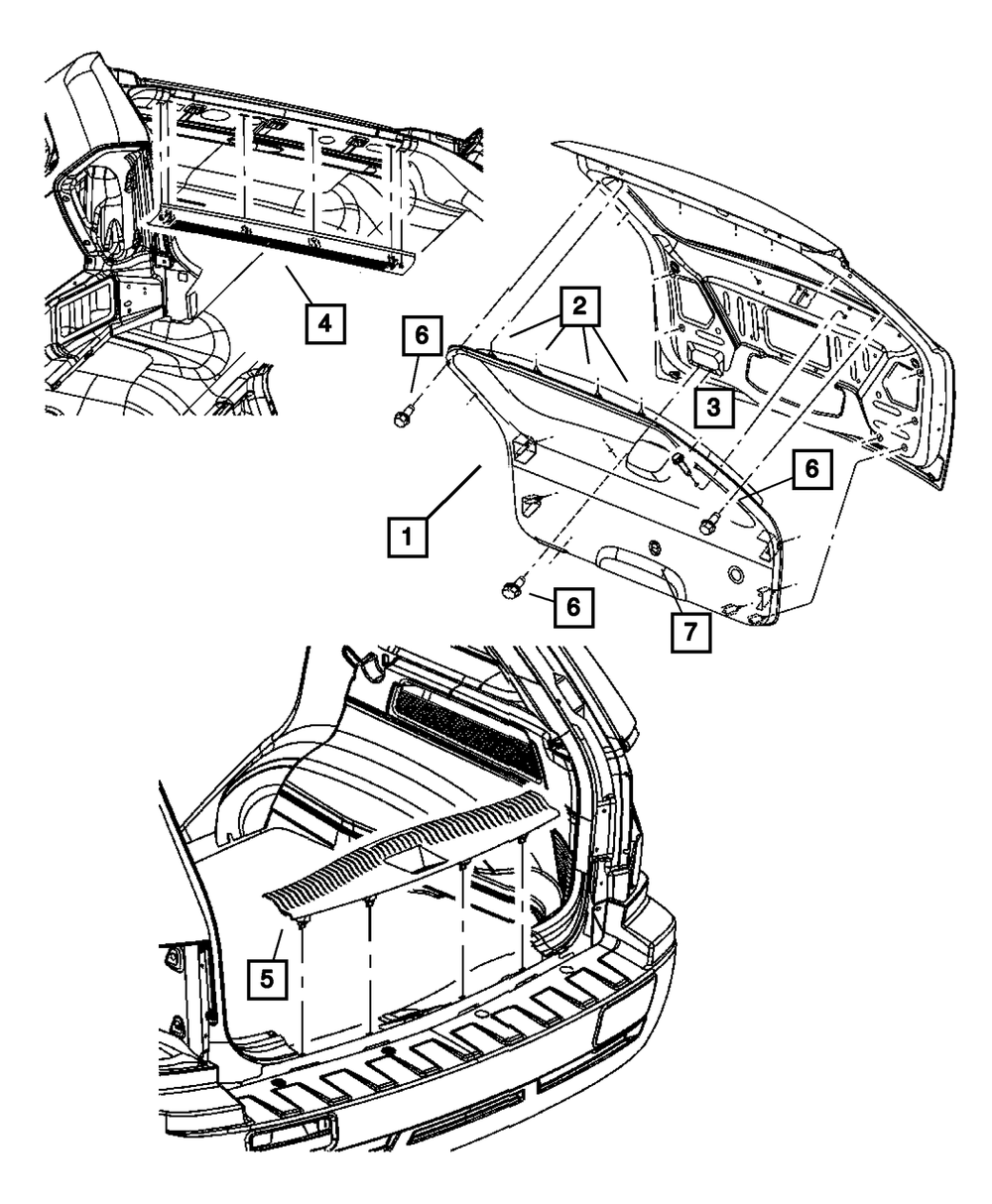 4
2
6
3
6
1
6
7
5