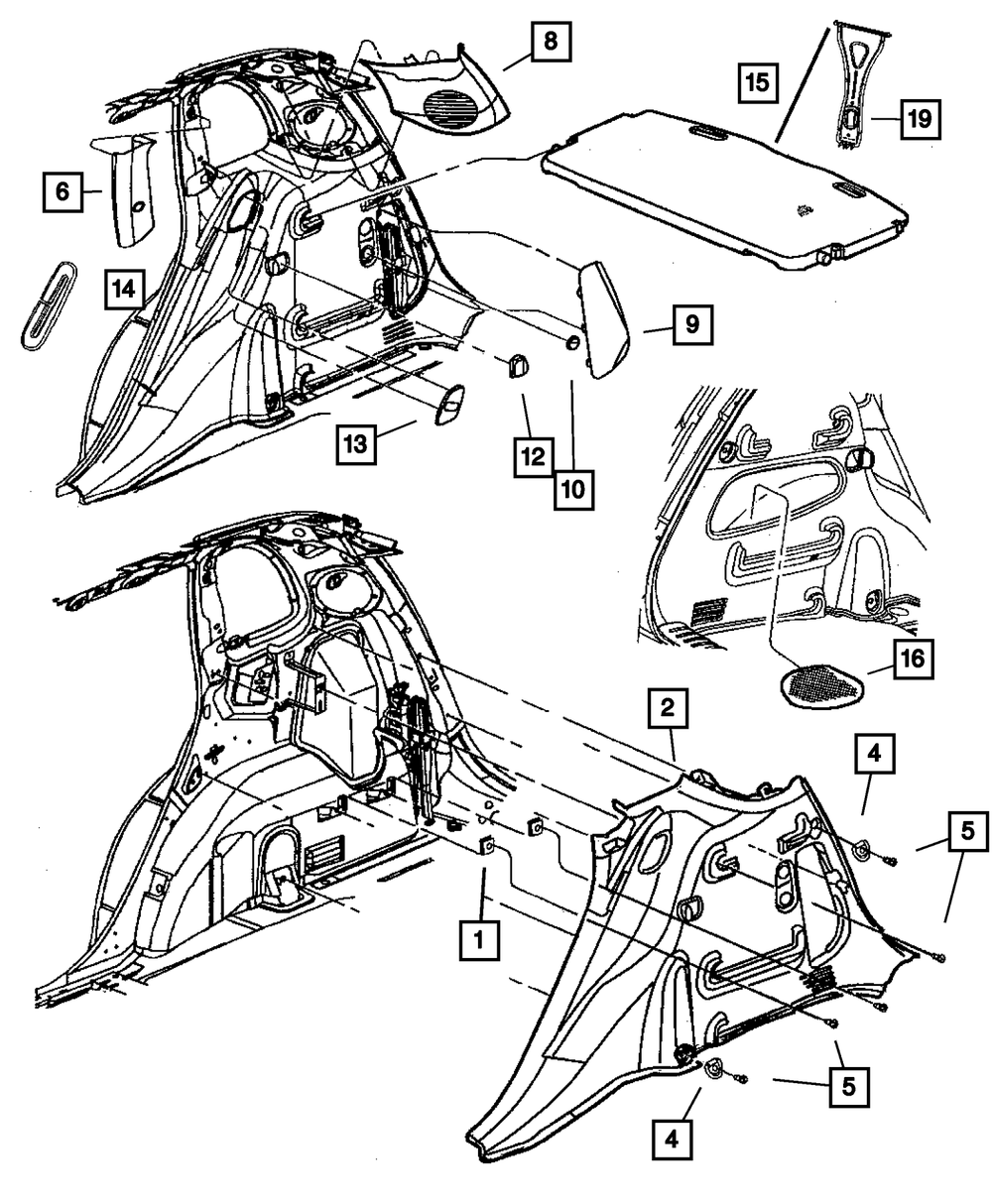 8
15
19
6
14
9
13
12
10
16
2
4
5
1
5
4