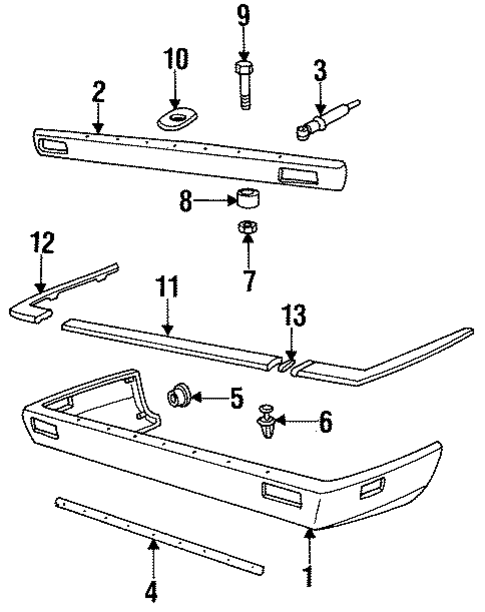 9
10
3
2
8
7
12
11
13
5
6
4
1