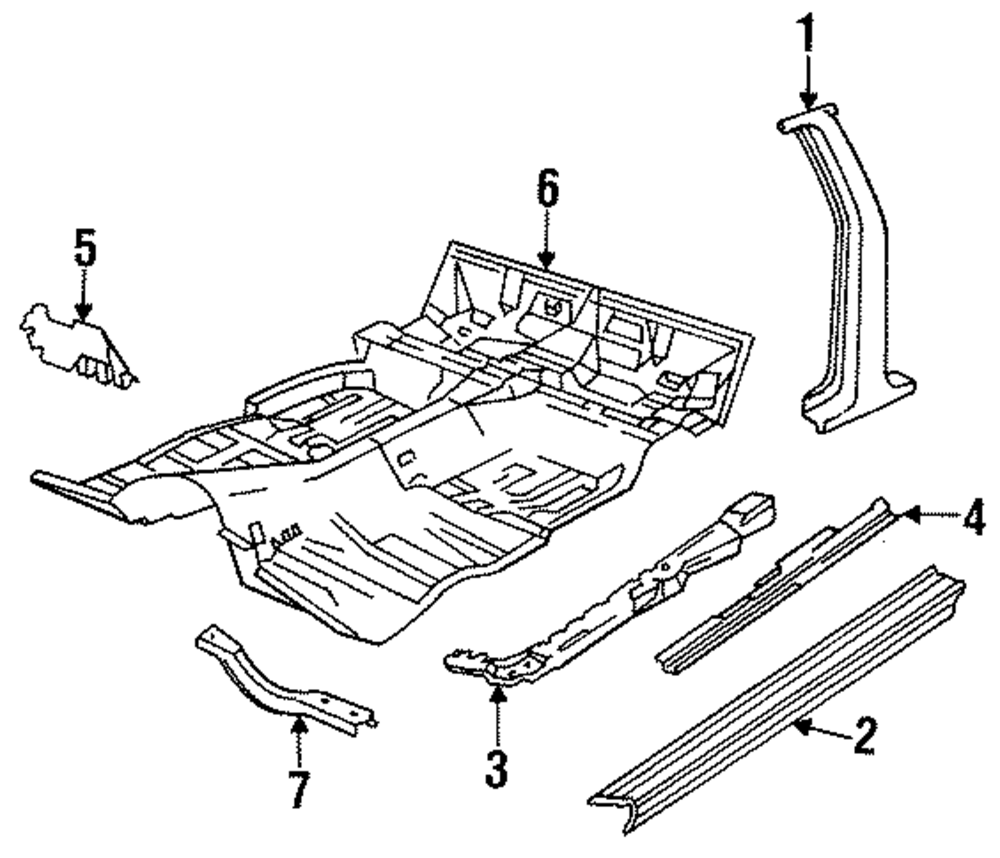 1
6
5
4
2
3
7