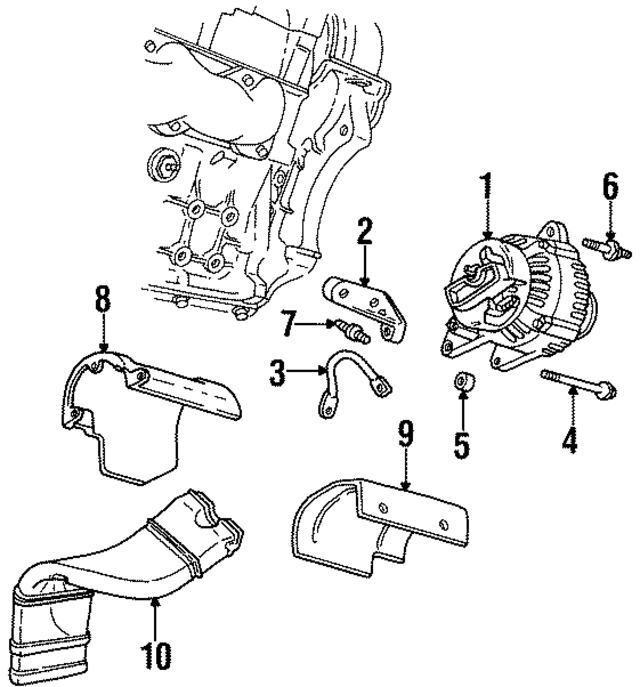 1
6
2
8
7
3
5
4
9
10