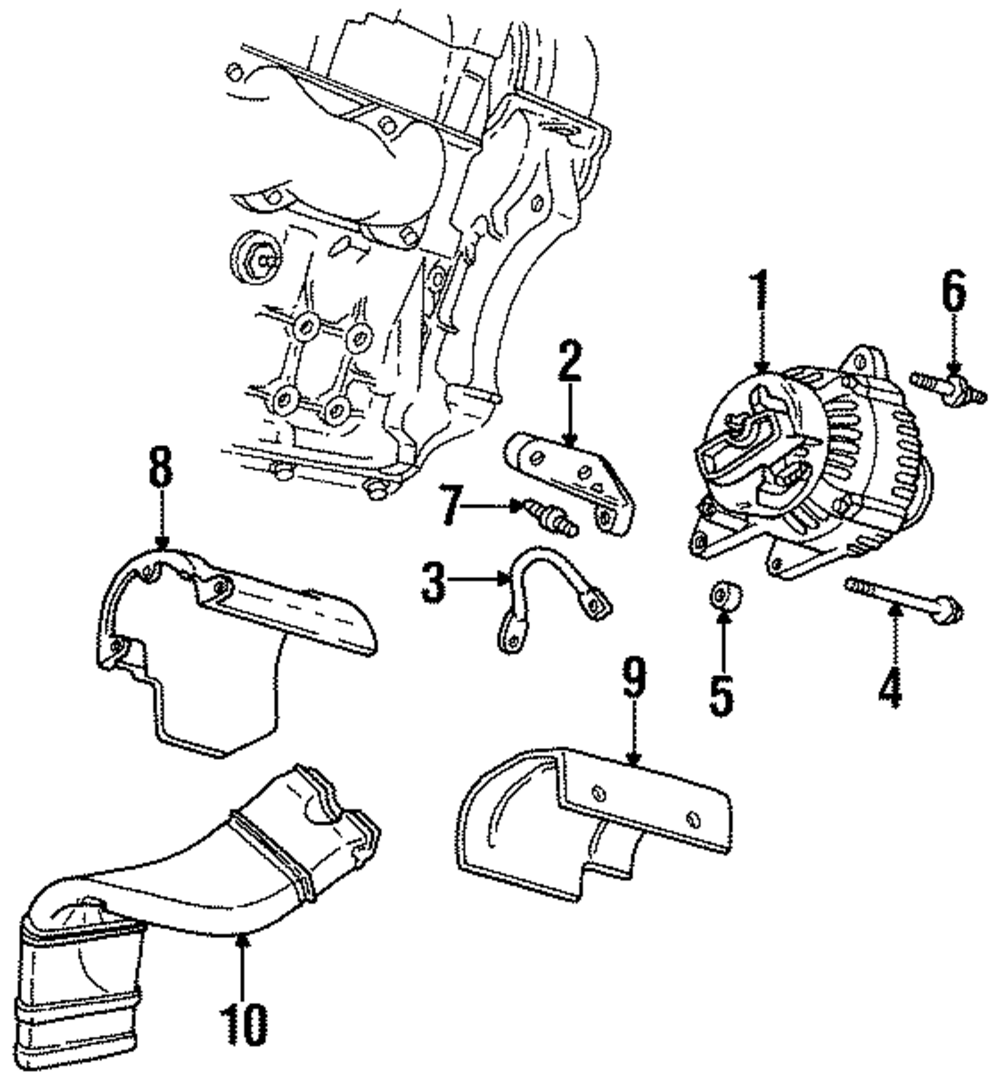 1
6
2
8
7
3
5
4
9
10