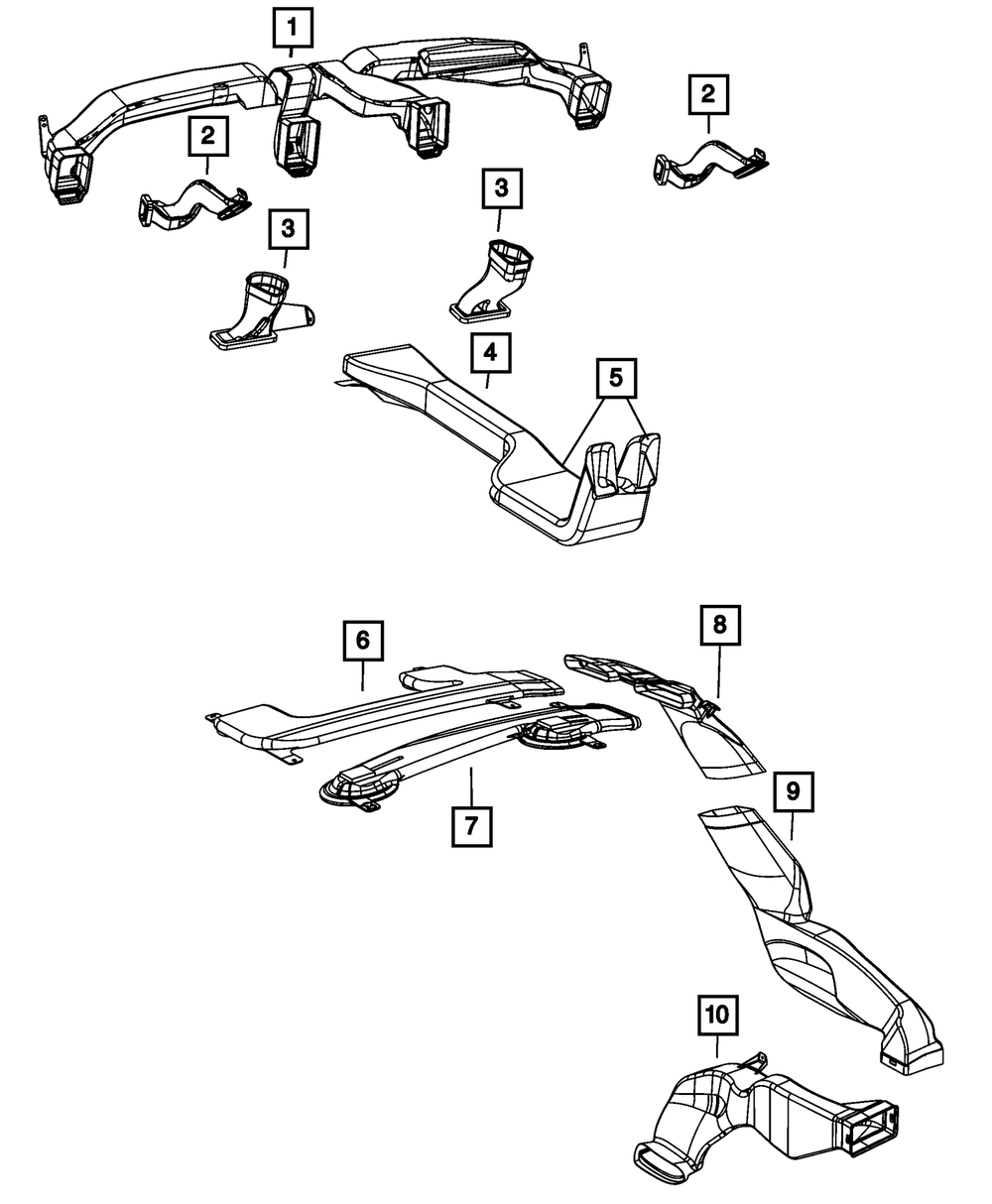 1
2
2
3
3
4
5
6
8
7
9
10