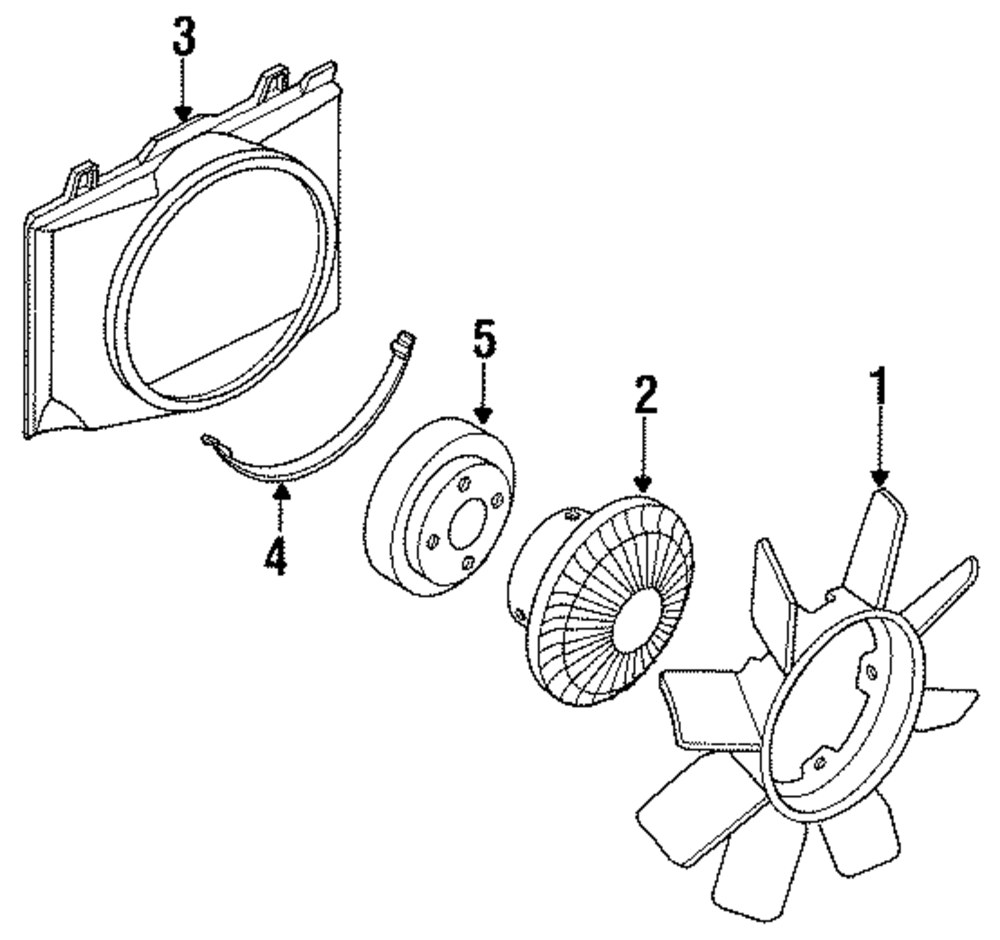 3
5
2
1
4