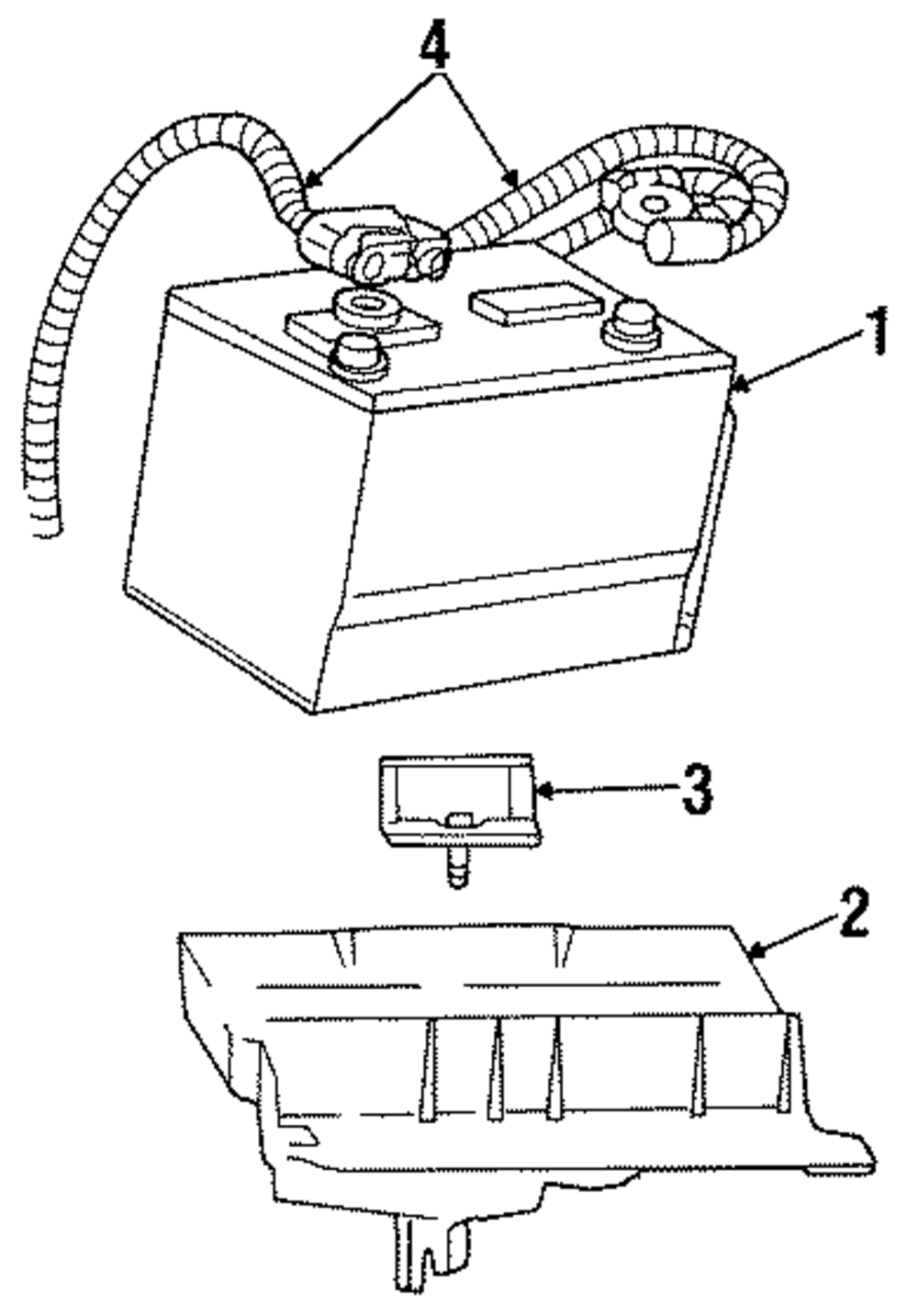 4
1
3
2