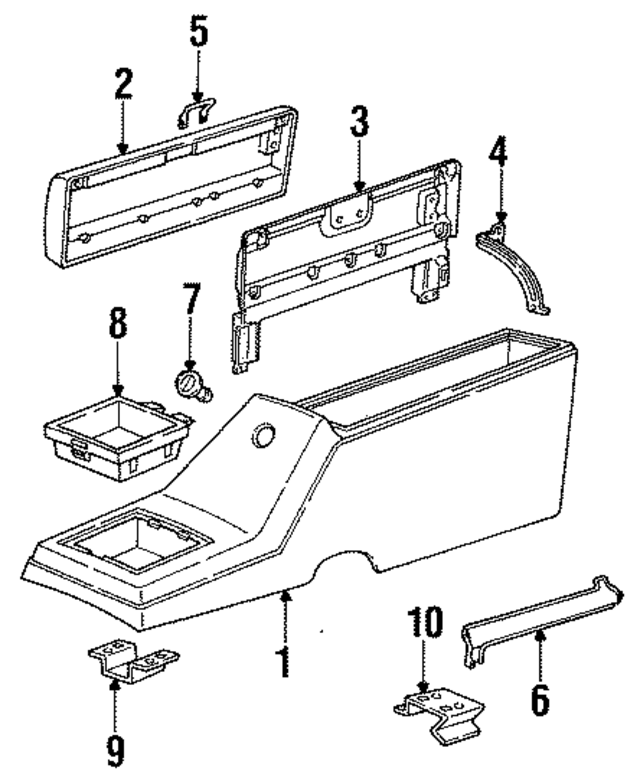 5
2
3
4
7
8
1
10
6
9