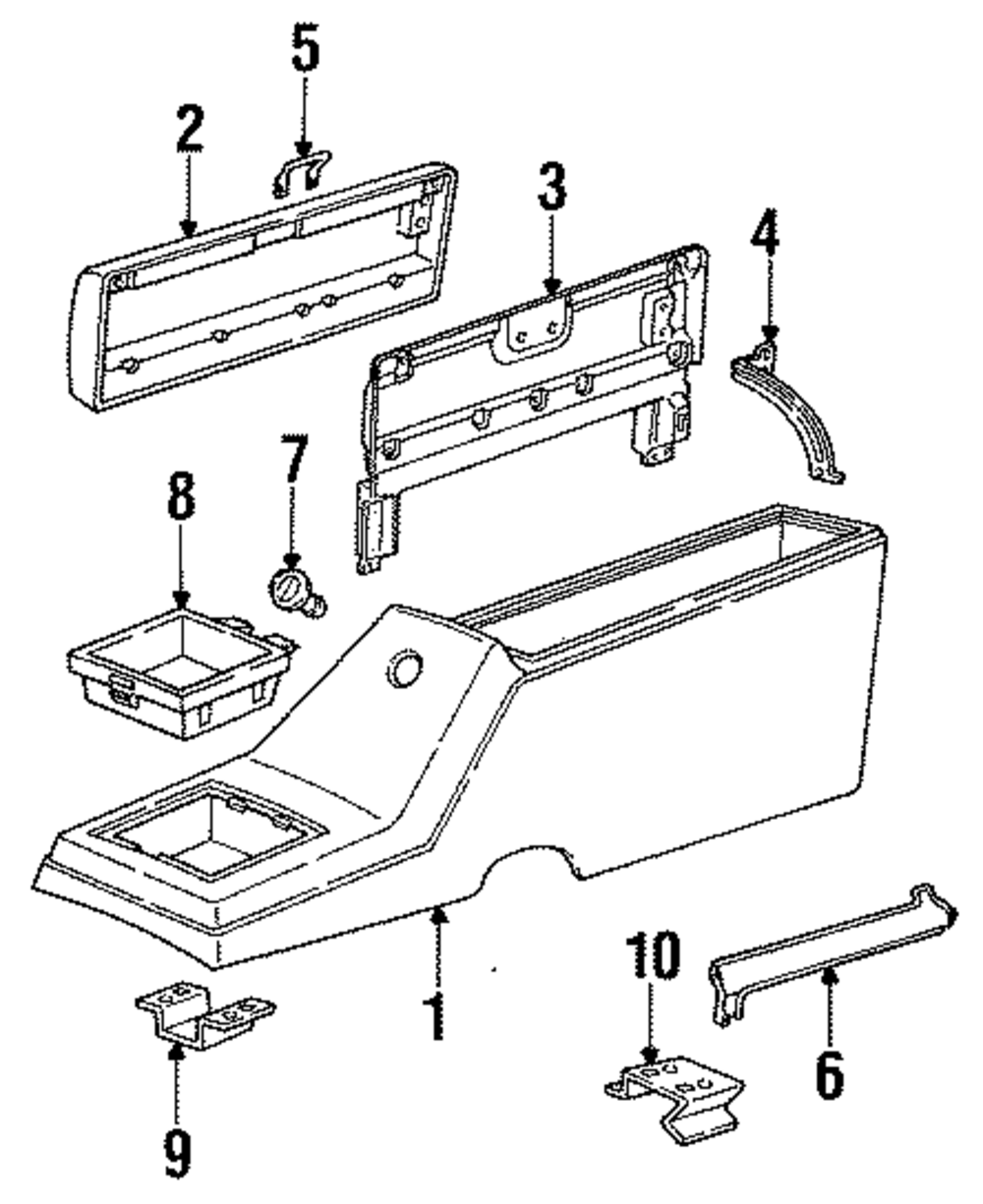 5
2
3
4
7
8
1
10
6
9