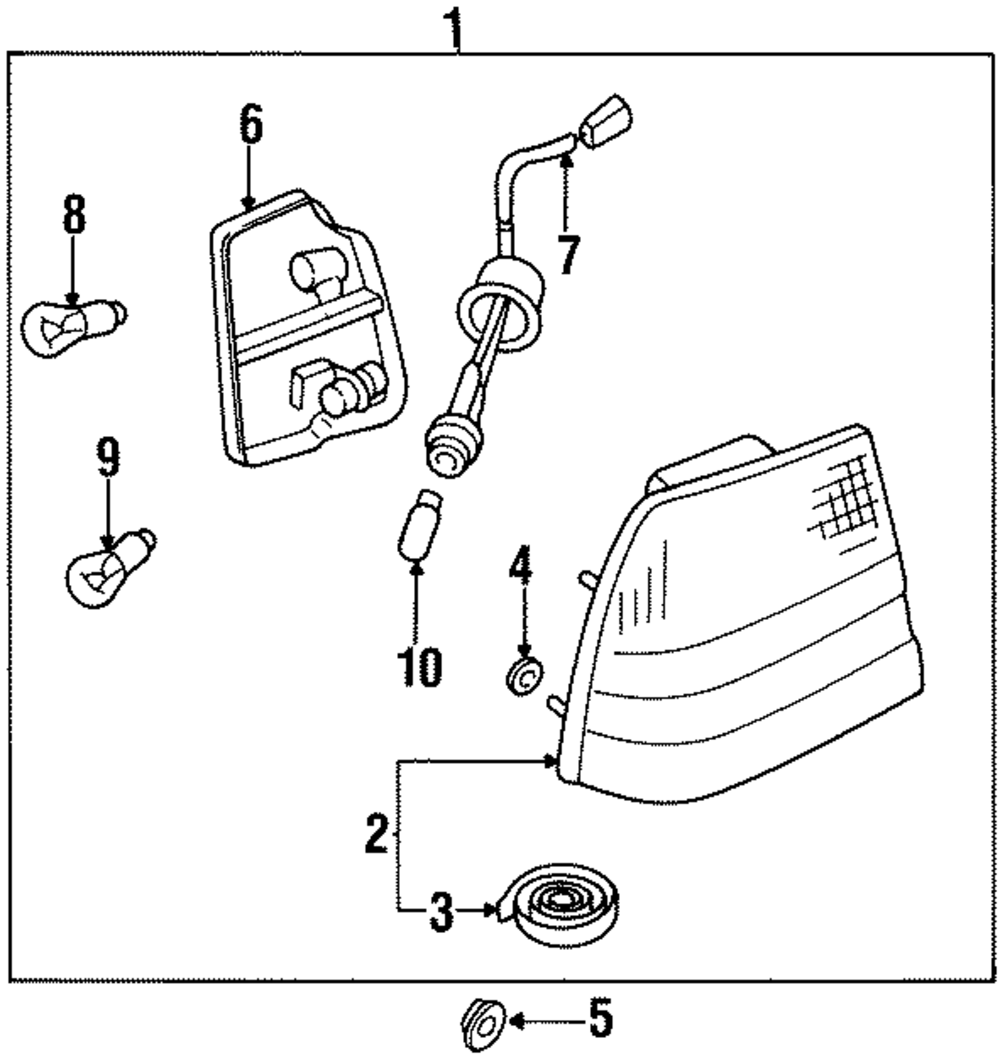 1
6
8
7
9
4
10
2
3
5