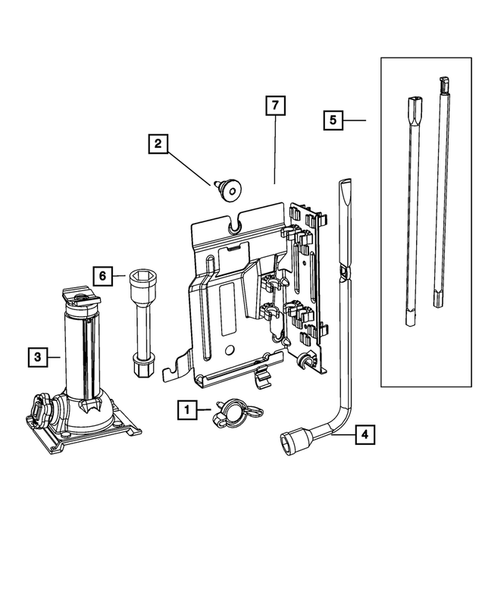 7

5

2

6

3

1

4