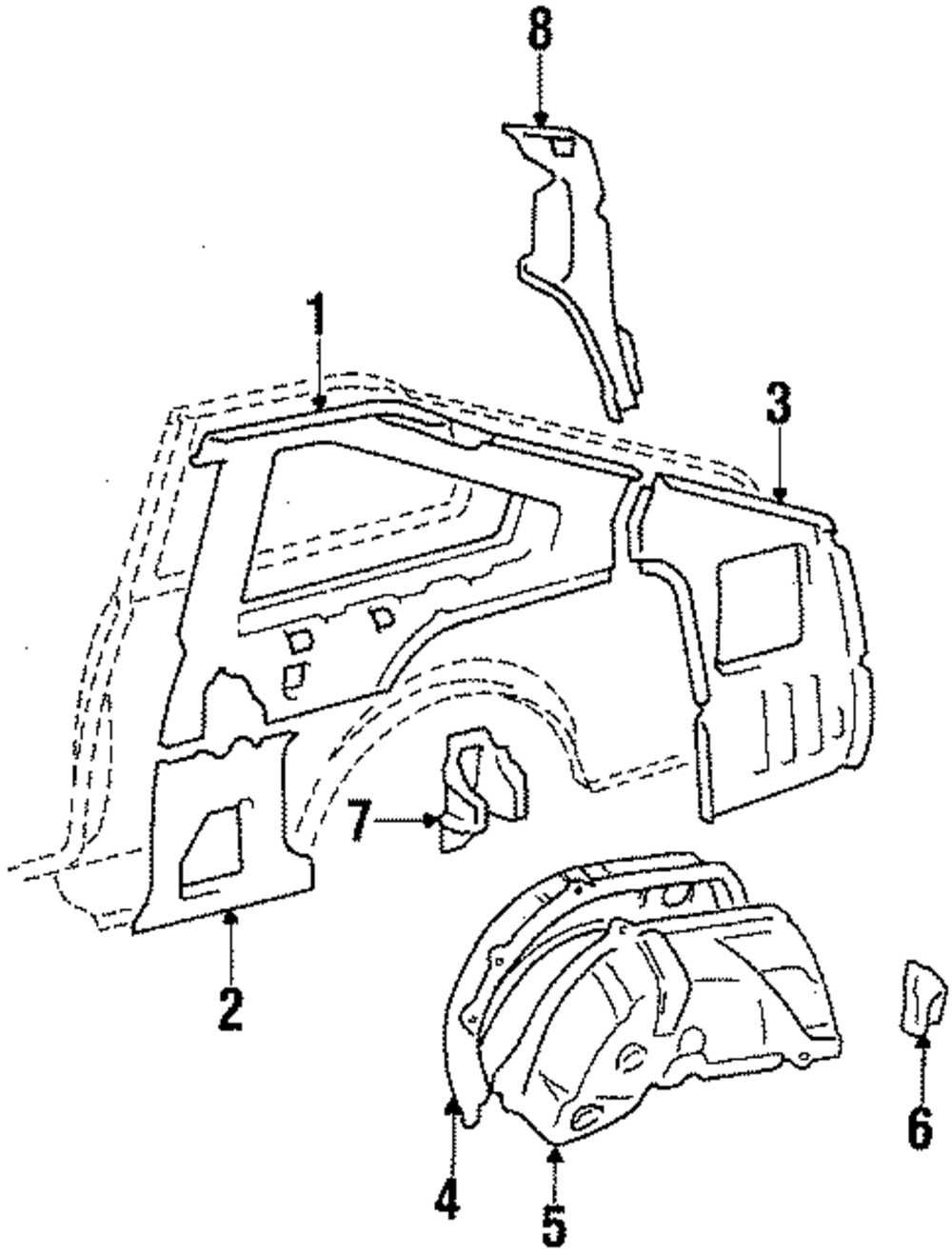 8
1
3
7
2
4
5
6