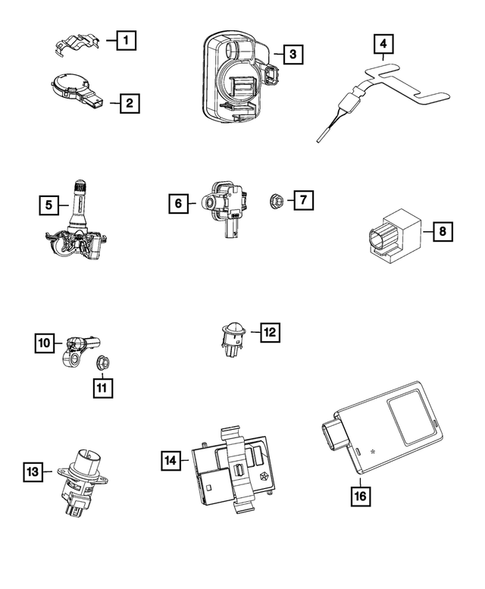 1
2
3
4
5
6
7
8
10
11
12
13
14
16