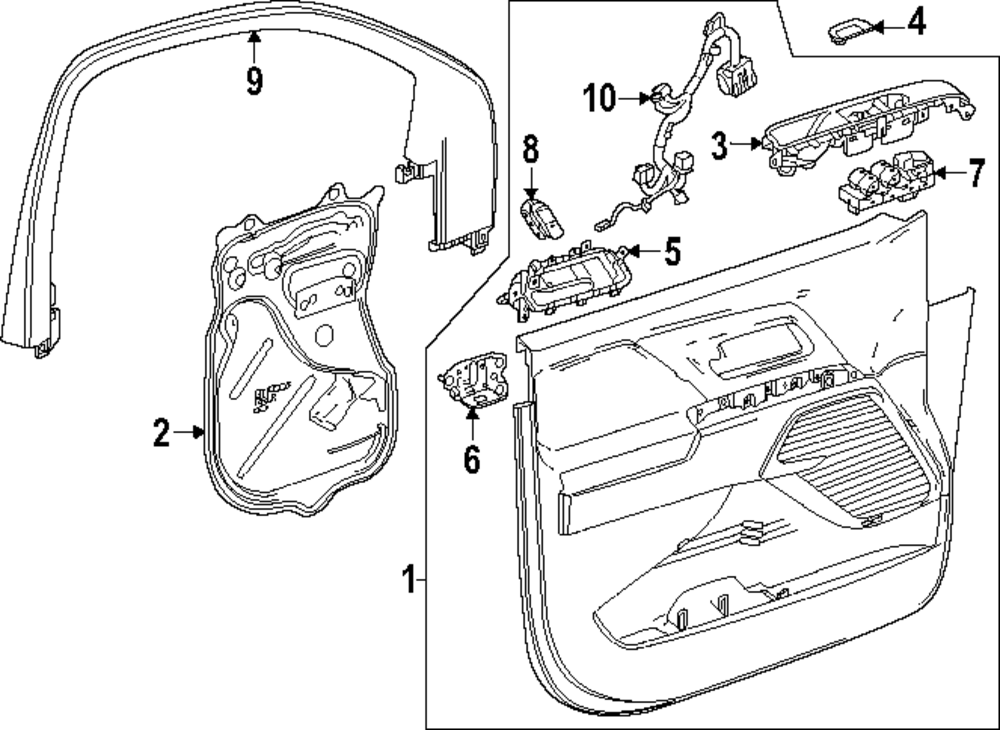 9
4
10
8
3
7
5
2
6
1