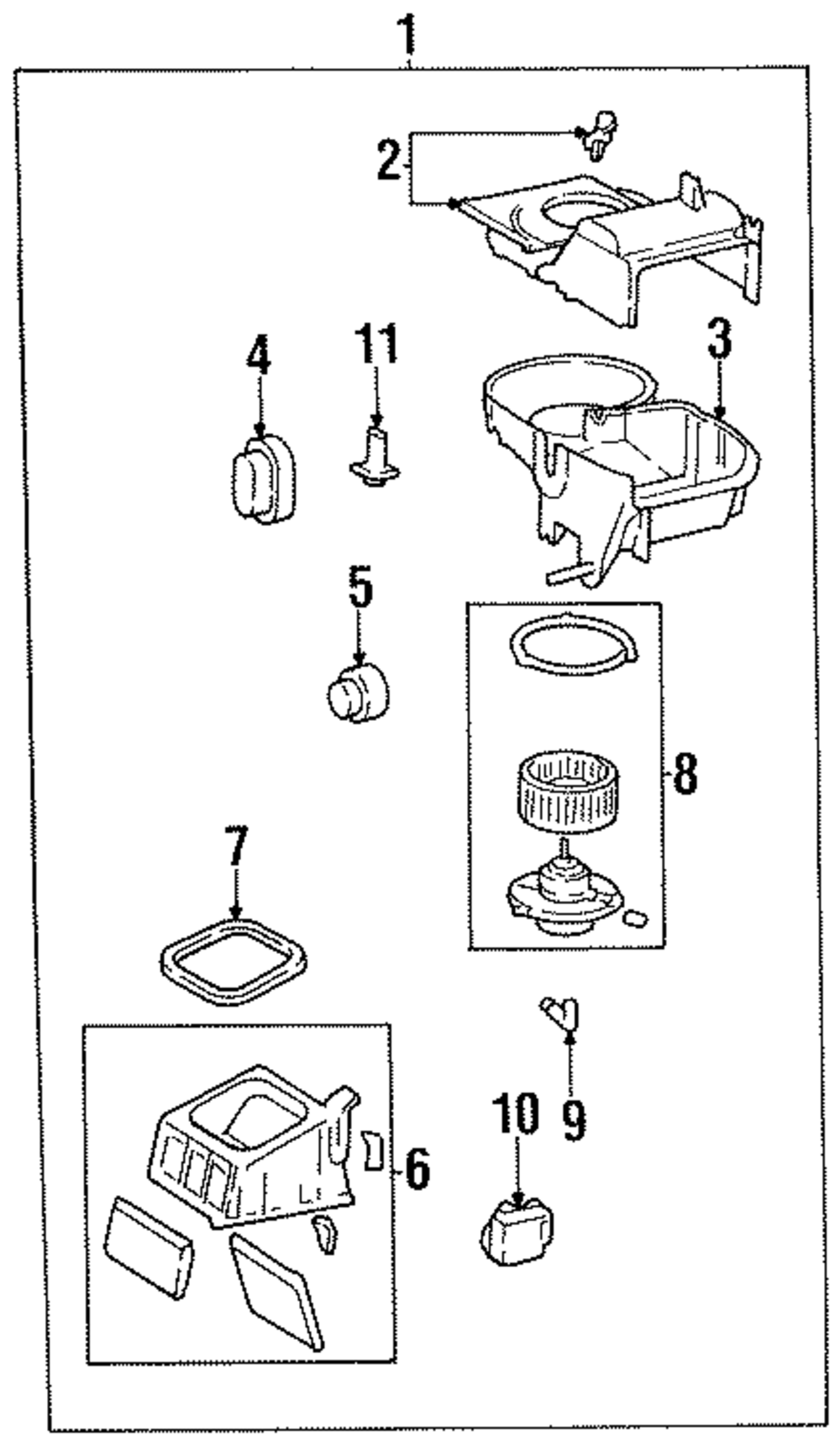 1
2
4
11
3
5
8
7
9
10
6