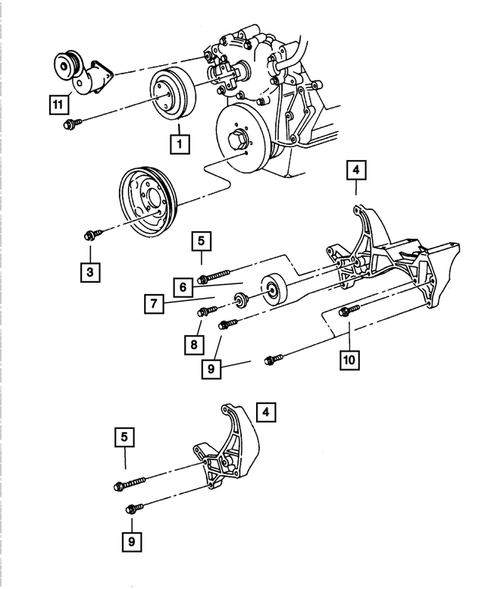 11
1
4
3
5
6
7
8
9
10
4
5
9