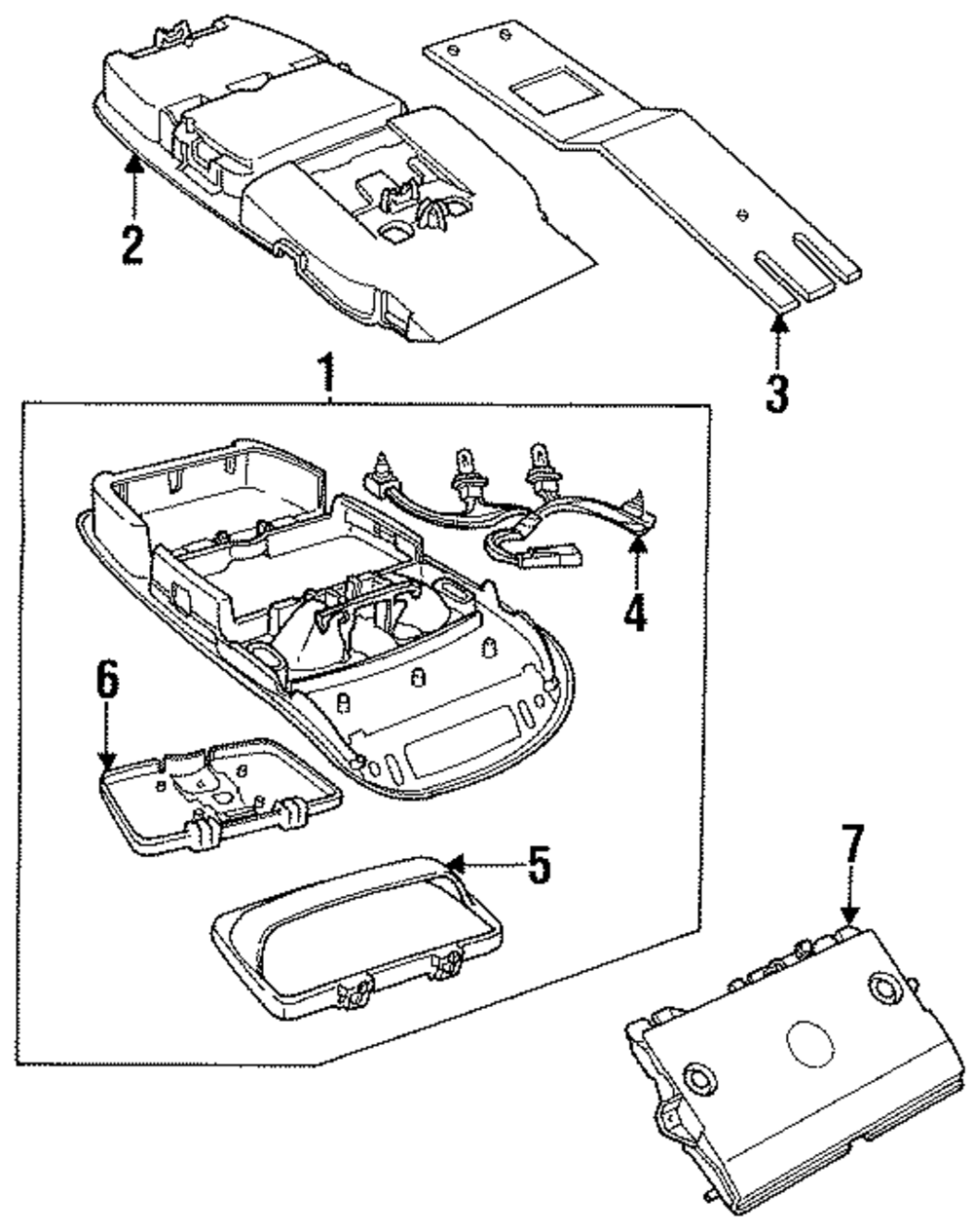 2
3
1
4
6
5
7