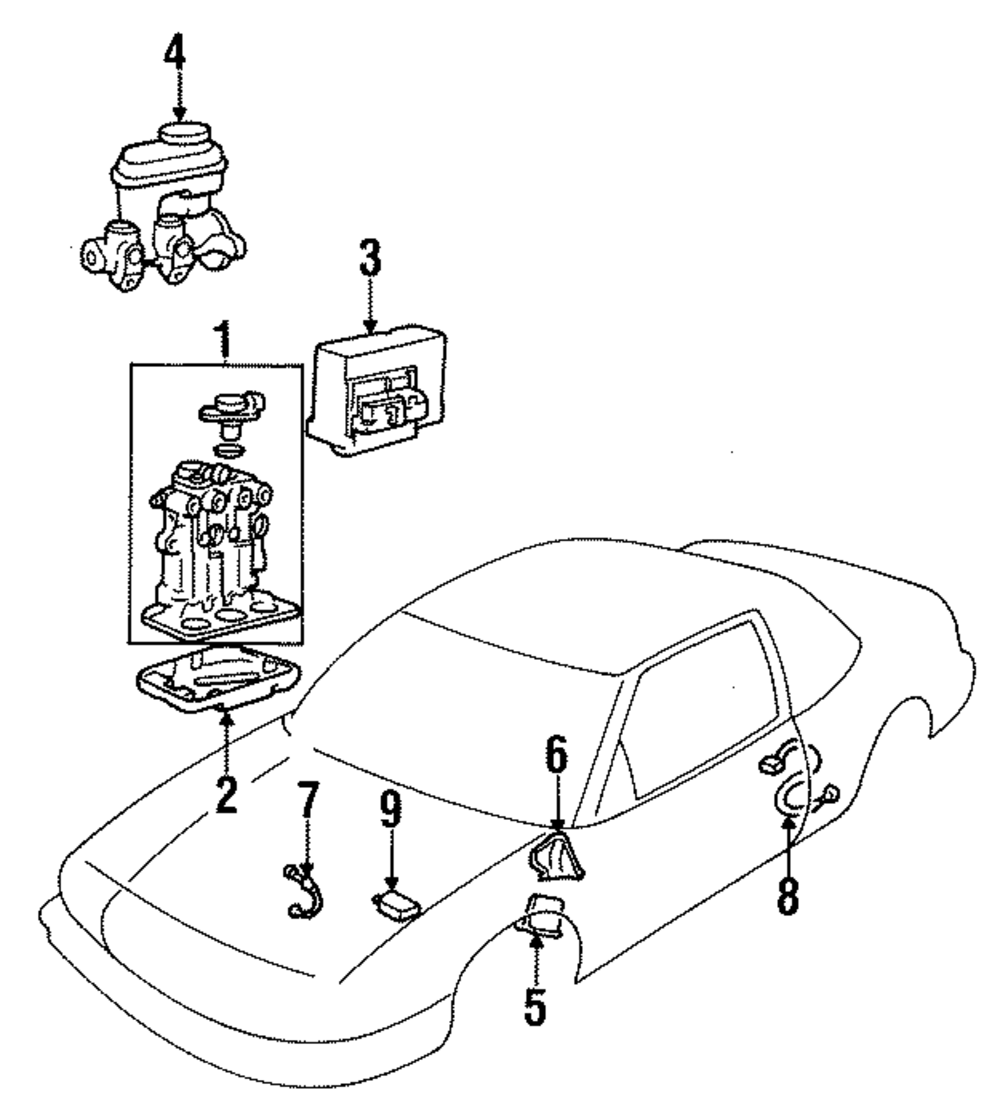 4
3
1
2
7
9
6
8
5