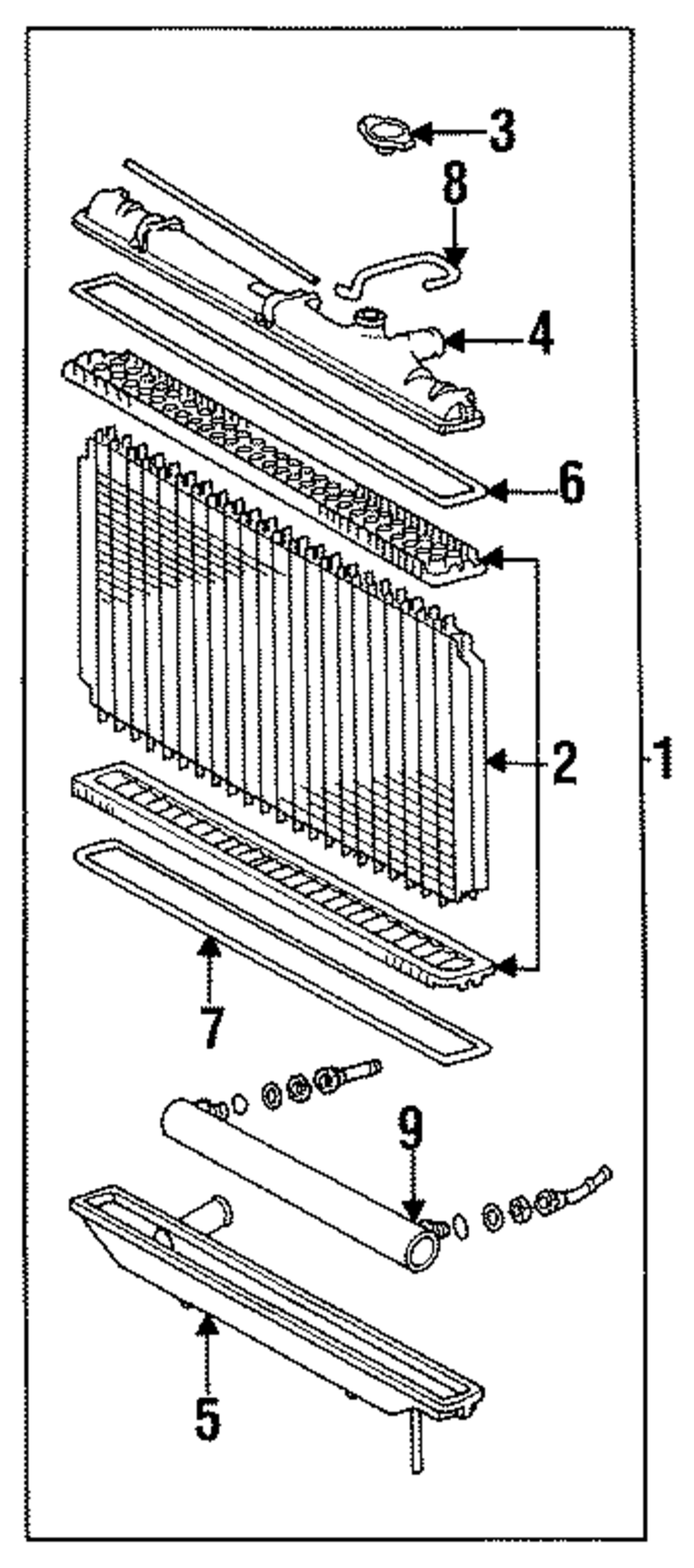 3
8
4
6
2
1
7
9
5