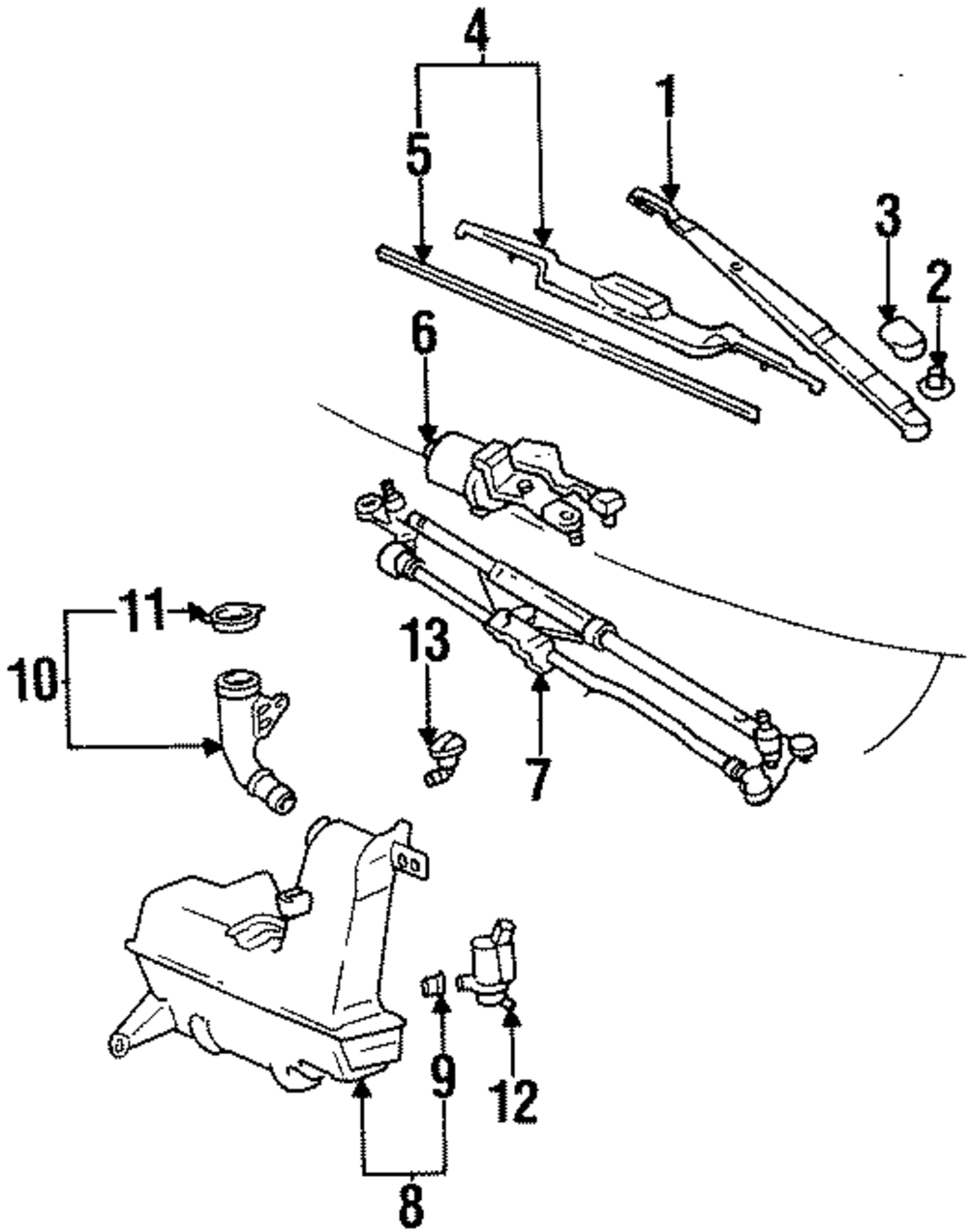 4
1
5
3
2
6
11
10
13
7
9
12
8