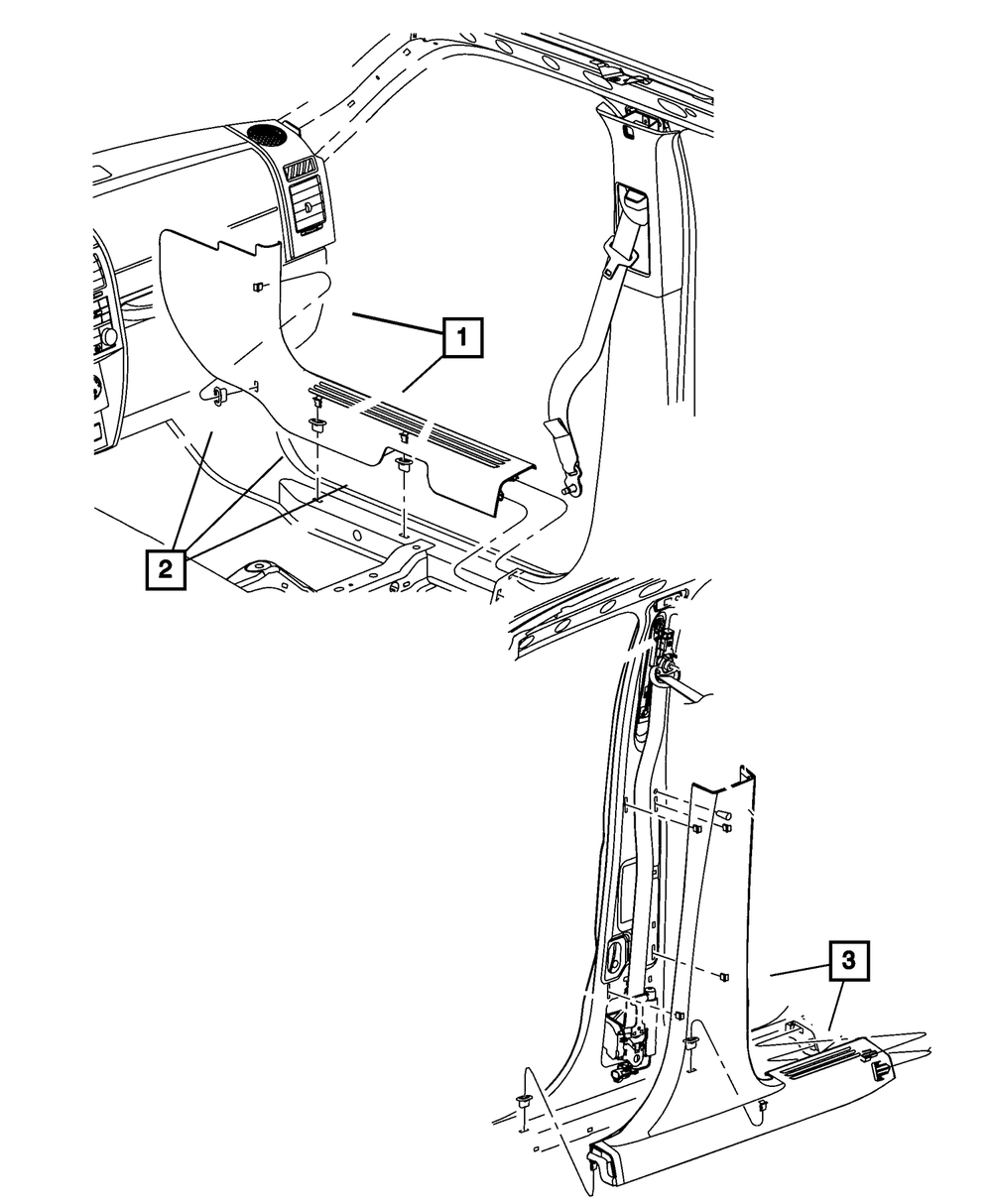 1
2
3